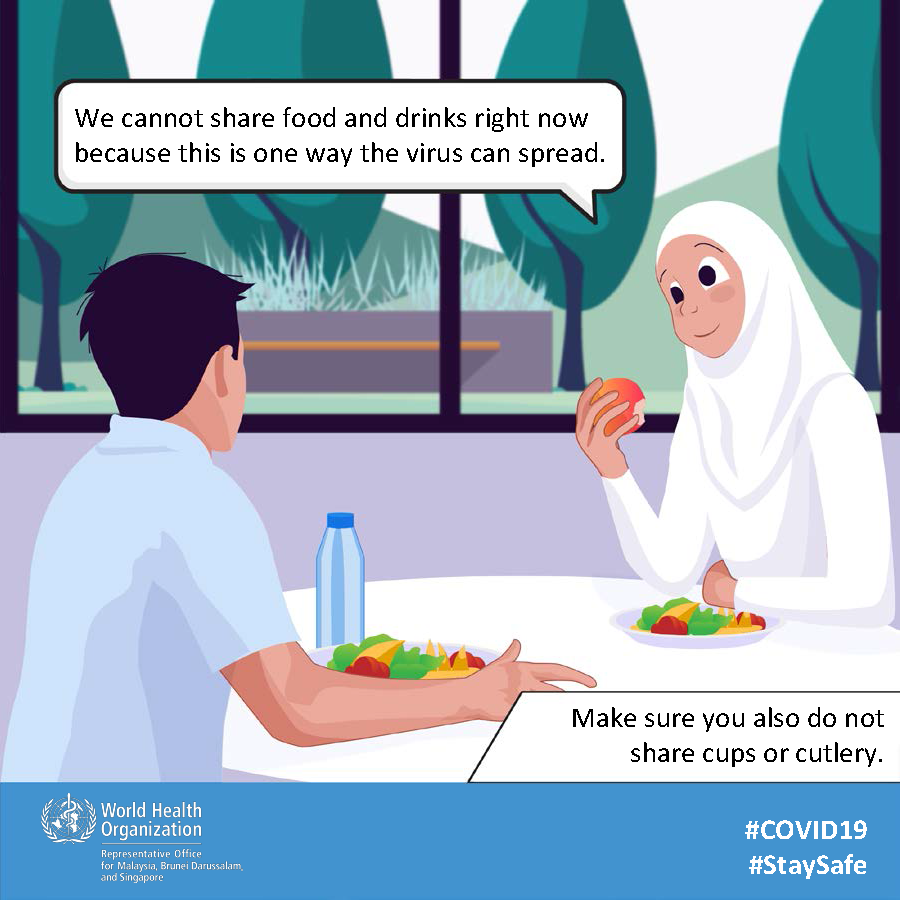 We cannot share food and drinks right now because this is one way the virus can spread.

Make sure you also do not share cups or cutlery.

World Health Organization
Representative Office for Malaysia, Brunei Darussalam, and Singapore

#COVID19
#StaySafe