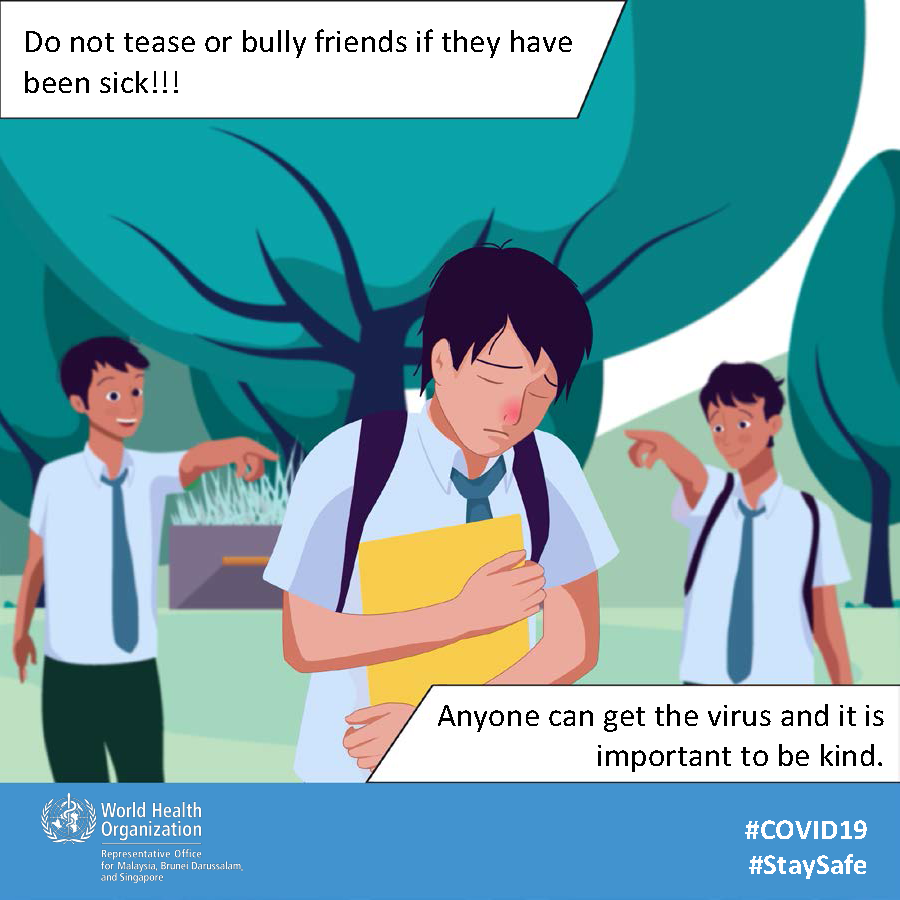 Do not tease or bully friends if they have been sick!!!

Anyone can get the virus and it is important to be kind.

World Health Organization
Representative Office for Malaysia, Brunei Darussalam, and Singapore

#COVID19
#StaySafe