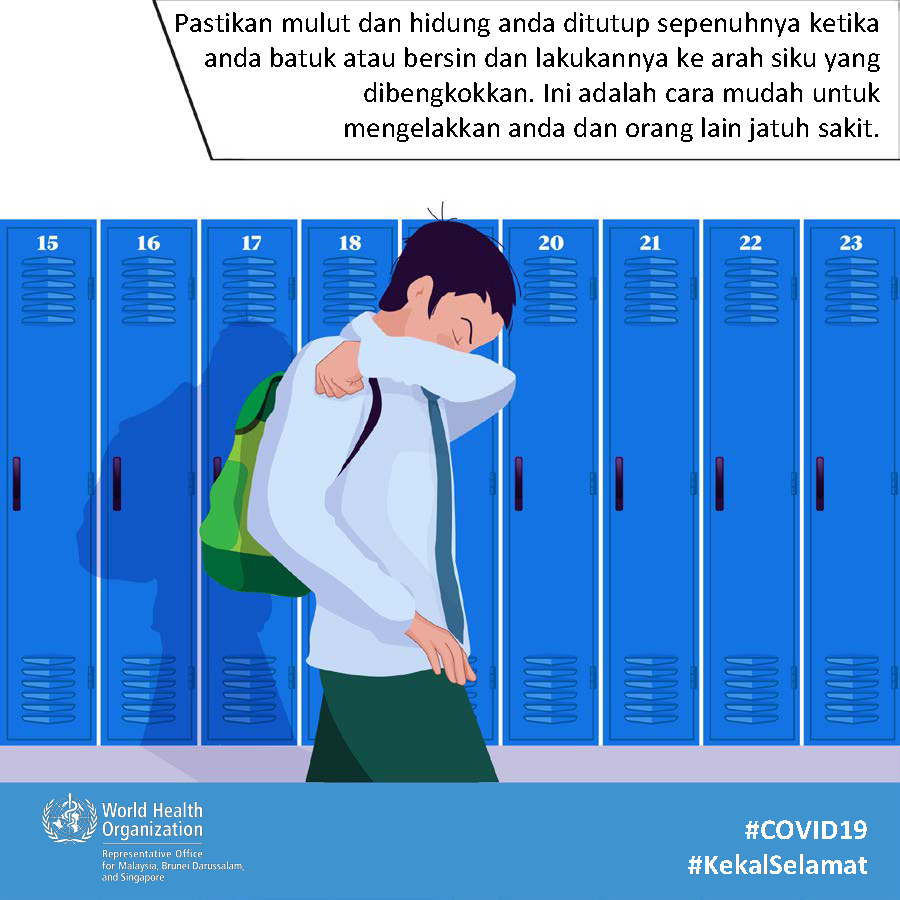 Pastikan mulut dan hidung anda ditutup sepenuhnya ketika anda batuk atau bersin dan lakukannya ke arah siku yang dibengkokkan. Ini adalah cara mudah untuk mengelakkan anda dan orang lain jatuh sakit.

15 16 17 18 20 21 22 23

World Health Organization
Representative Office for Malaysia, Brunei Darussalam, and Singapore

#COVID19
#KekalSelamat