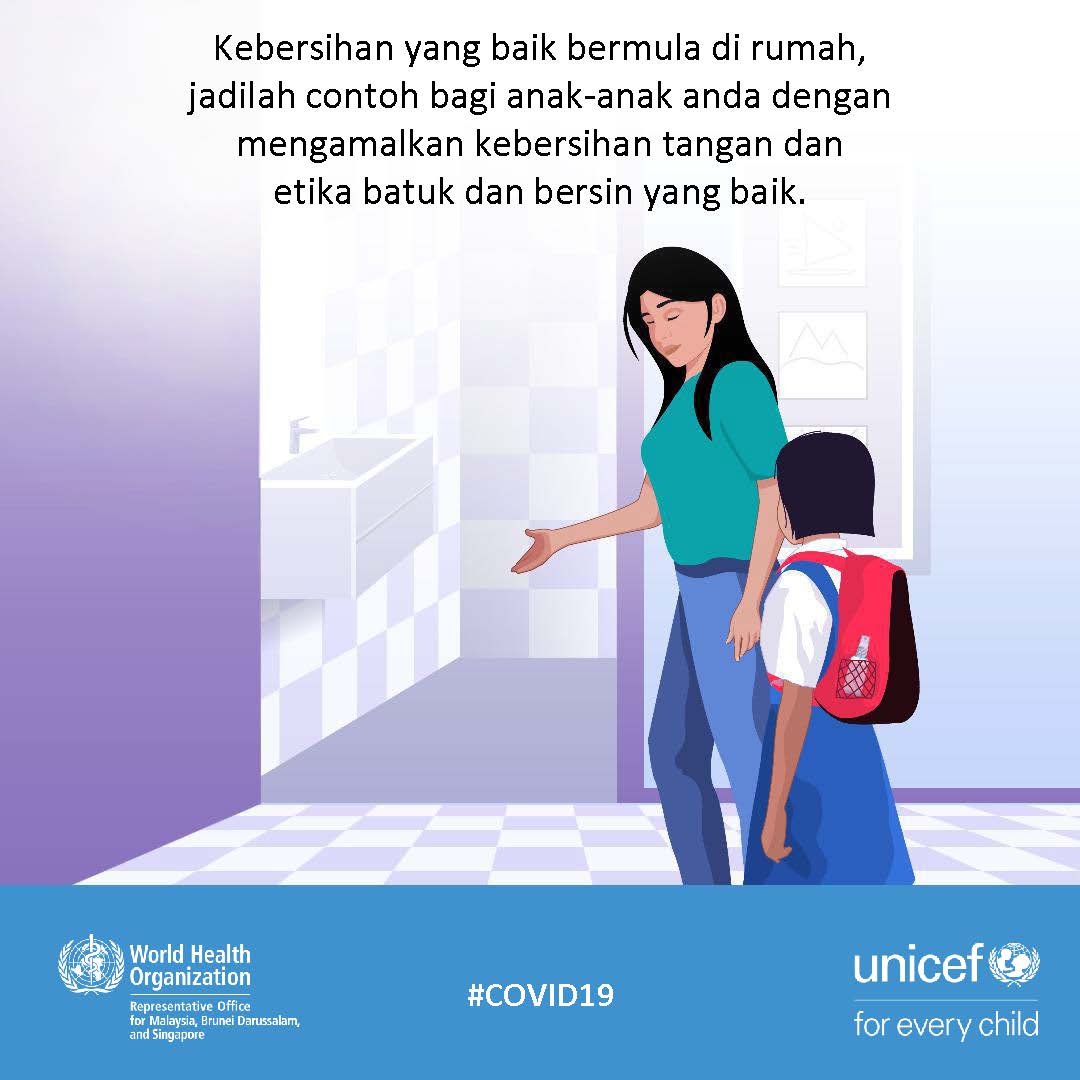 Kebersihan yang baik bermula di rumah, jadilah contoh bagi anak-anak anda dengan mengamalkan kebersihan tangan dan etika batuk dan bersin yang baik.

World Health Organization
Representative Office for Malaysia, Brunei Darussalam, and Singapore

#COVID19

unicef
for every child