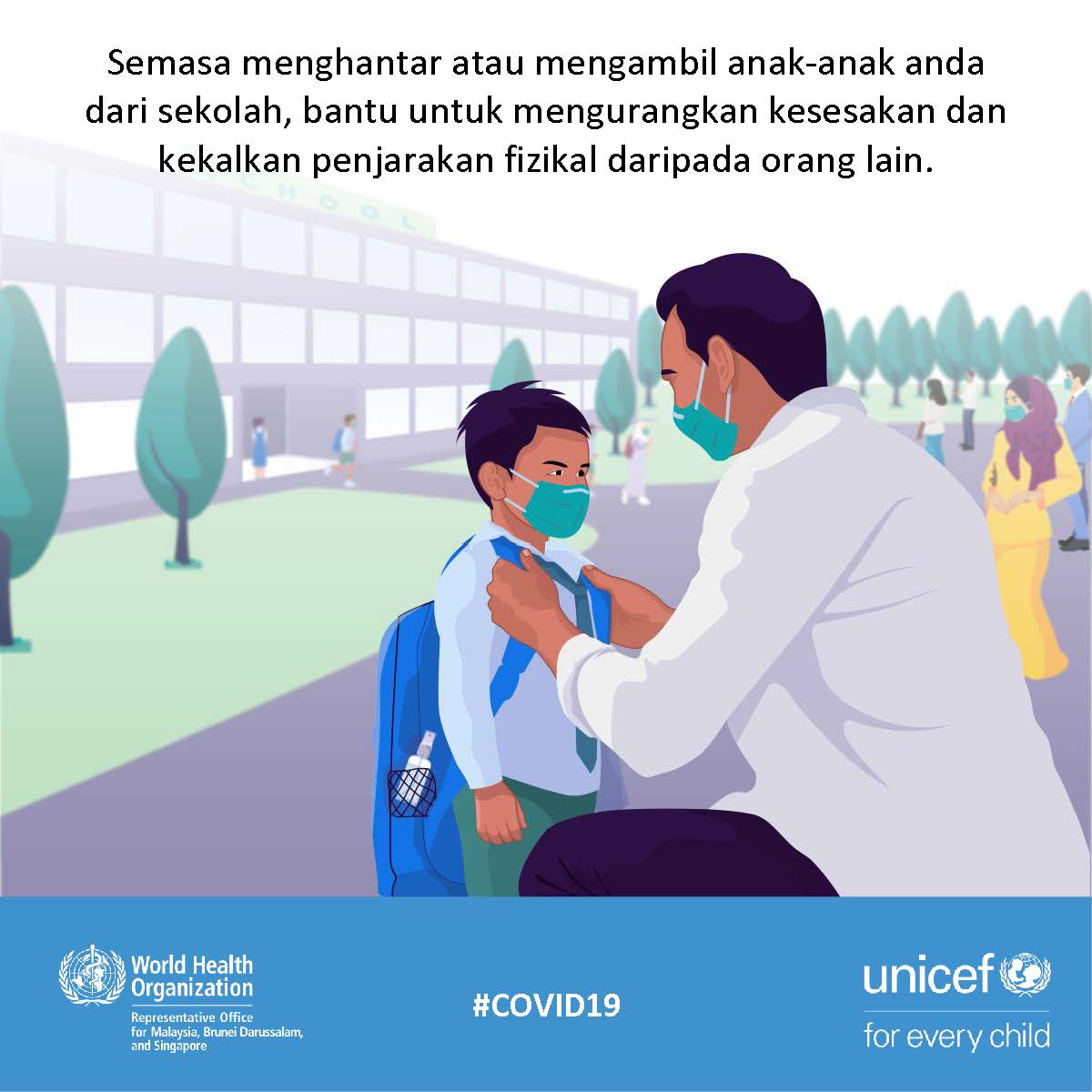 Semasa menghantar atau mengambil anak-anak anda dari sekolah, bantu untuk mengurangkan kesesakan dan kekalkan penjarakan fizikal daripada orang lain.

CHOOL

World Health Organization
Representative Office for Malaysia, Brunei Darussalam, and Singapore

#COVID19

unicef
for every child