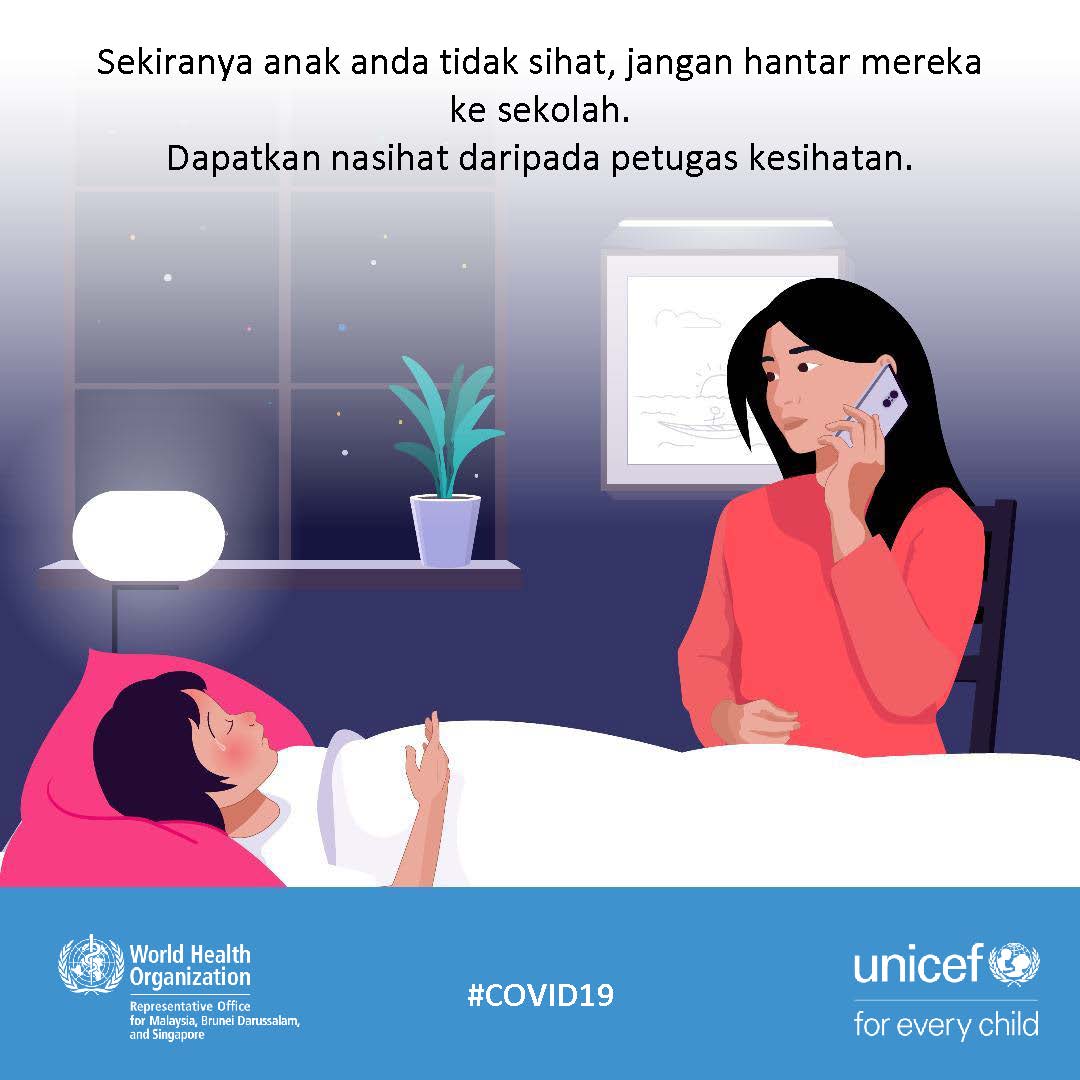 Sekiranya anak anda tidak sihat, jangan hantar mereka ke sekolah.
Dapatkan nasihat daripada petugas kesihatan.

World Health Organization
Representative Office for Malaysia, Brunei Darussalam, and Singapore

#COVID19

unicef
for every child