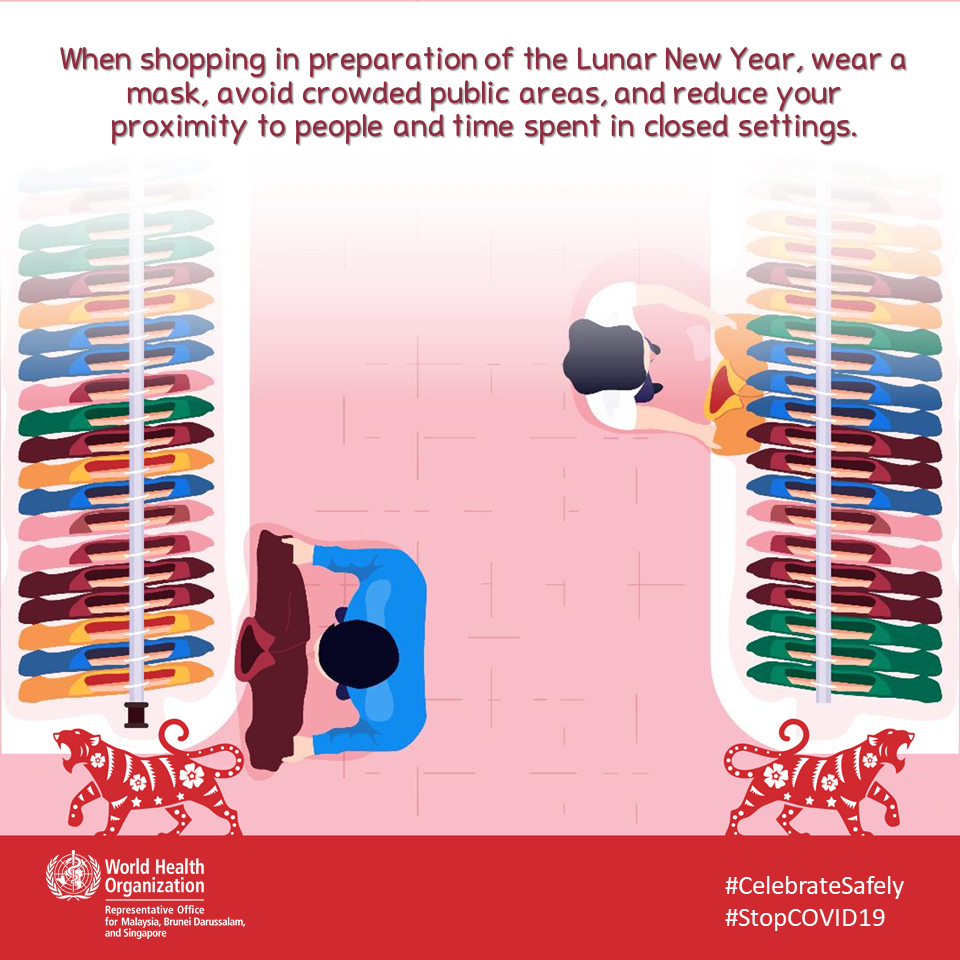 When shopping in preparation of the Lunar New Year, wear a mask, avoid crowded public areas, and reduce your proximity to people and time spent in closed settings.

World Health Organization
Representative Office for Malaysia, Brunei Darussalam, and Singapore

#CelebrateSafely
#StopCOVID19