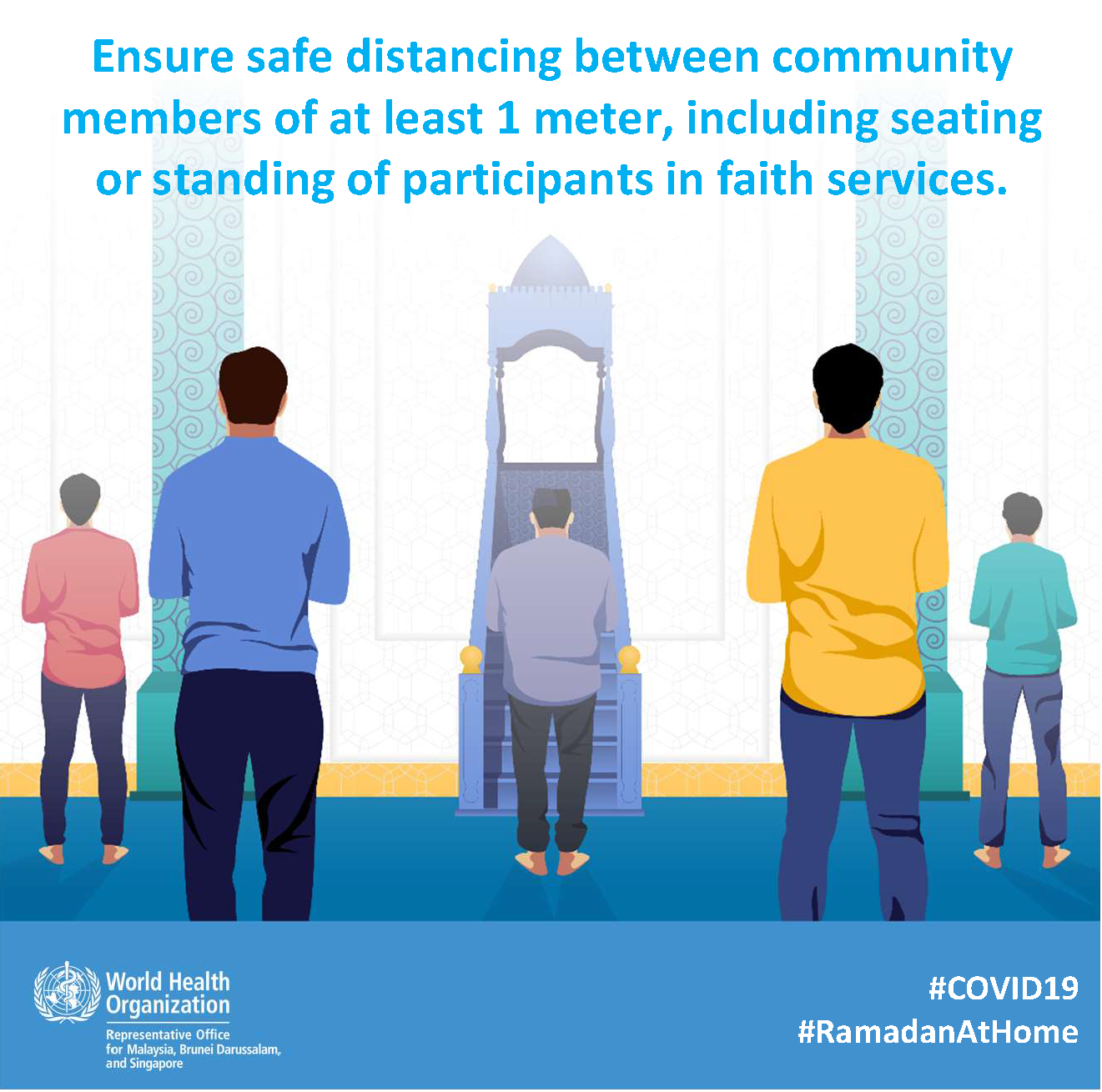 Ensure safe distancing between community members of at least 1 meter, including seating or standing of participants in faith services.

World Health Organization
Representative Office for Malaysia, Brunei Darussalam, and Singapore

#COVID19
#RamadanAtHome