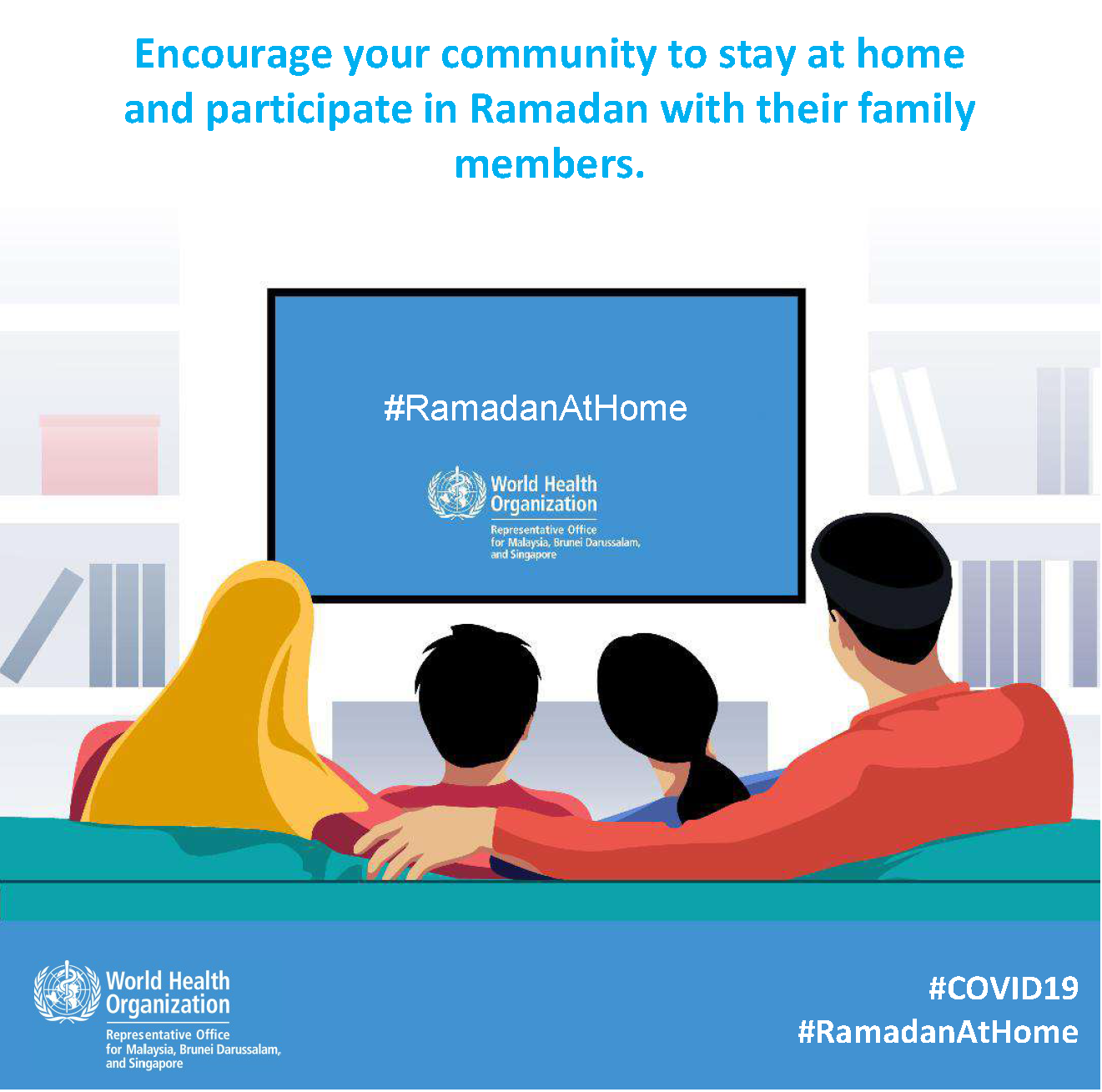 Encourage your community to stay at home and participate in Ramadan with their family members.

#RamadanAtHome

World Health Organization
Representative Office for Malaysia, Brunei Darussalam, and Singapore

World Health Organization
Representative Office for Malaysia, Brunei Darussalam, and Singapore

#COVID19
#RamadanAtHome