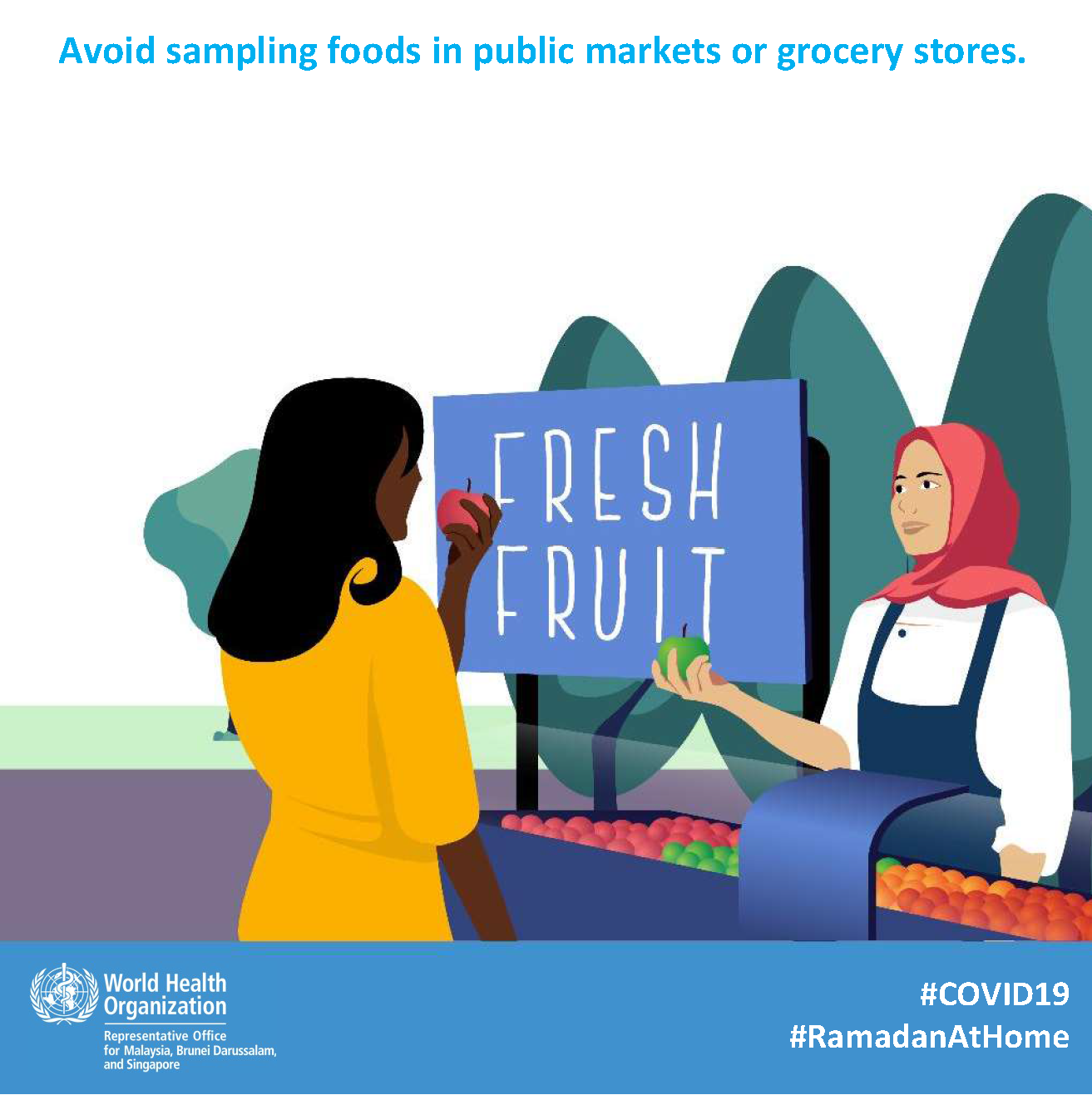 Avoid sampling foods in public markets or grocery stores.

FRESH FRUIT

World Health Organization
Representative Office for Malaysia, Brunei Darussalam, and Singapore

#COVID19
#RamadanAtHome