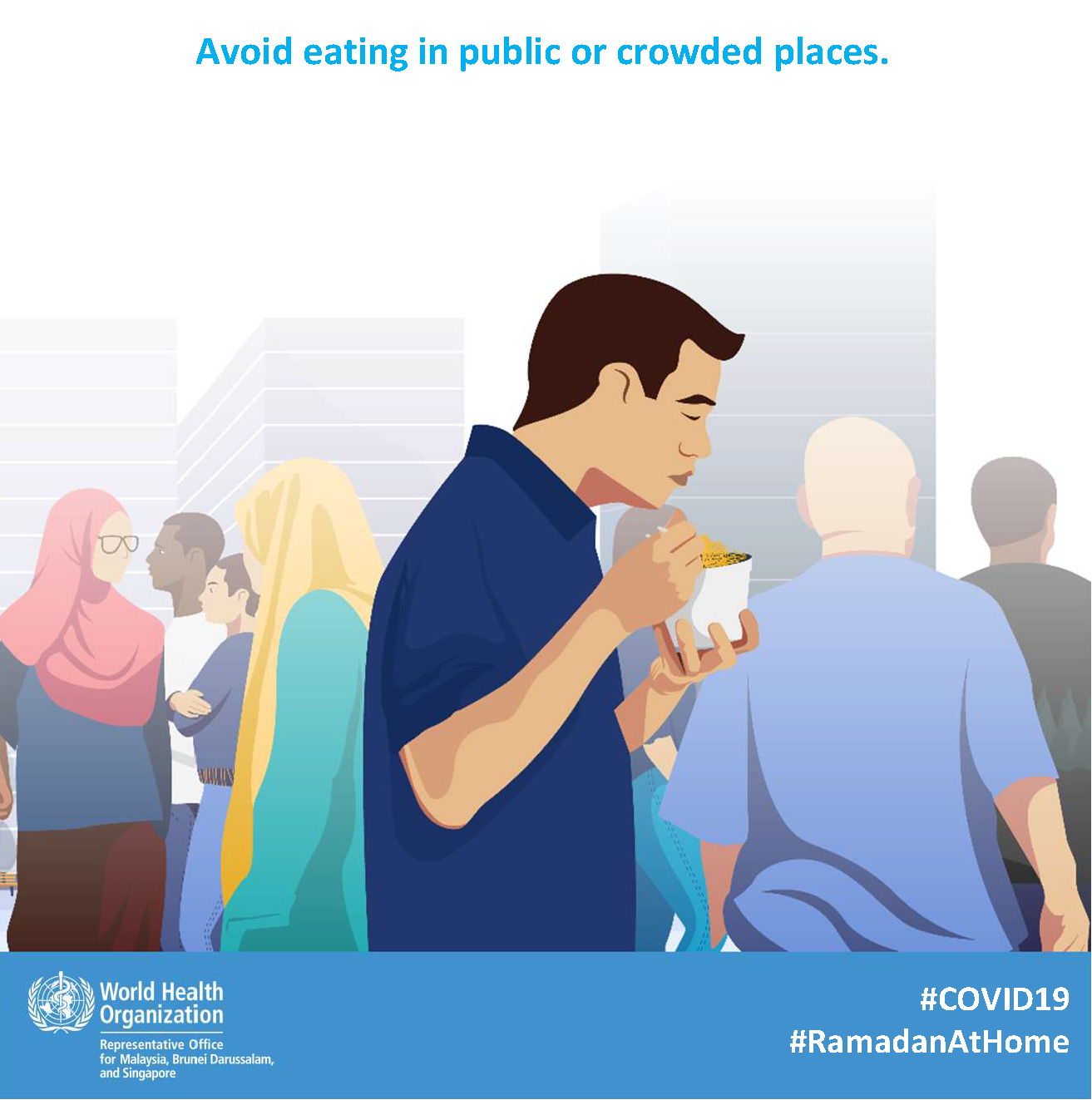 Avoid eating in public or crowded places.

World Health Organization
Representative Office for Malaysia, Brunei Darussalam, and Singapore

#COVID19
#RamadanAtHome