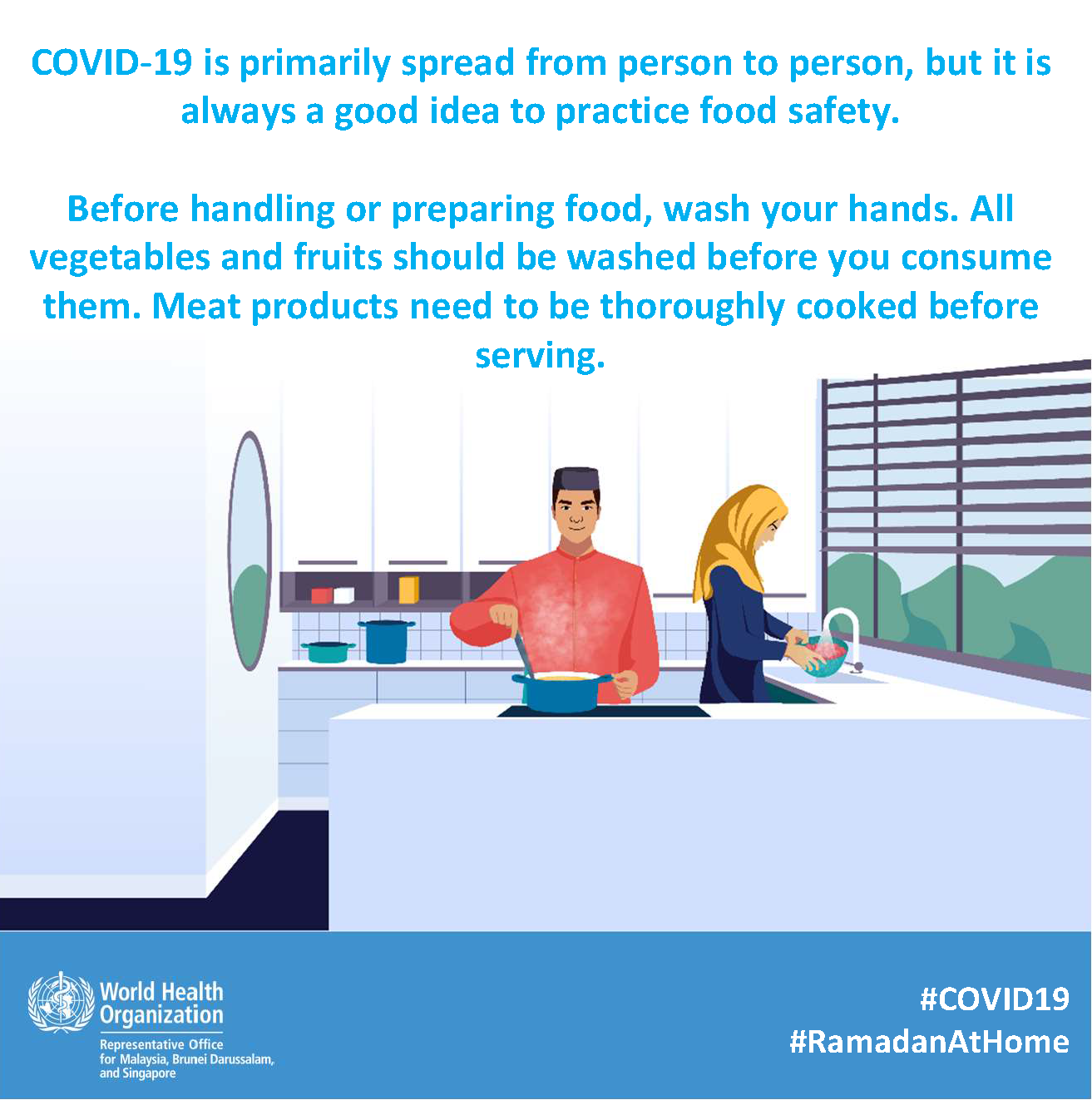 COVID-19 is primarily spread from person to person, but it is always a good idea to practice food safety.

Before handling or preparing food, wash your hands. All vegetables and fruits should be washed before you consume them. Meat products need to be thoroughly cooked before serving.

World Health Organization
Representative Office for Malaysia, Brunei Darussalam, and Singapore

#COVID19
#RamadanAtHome