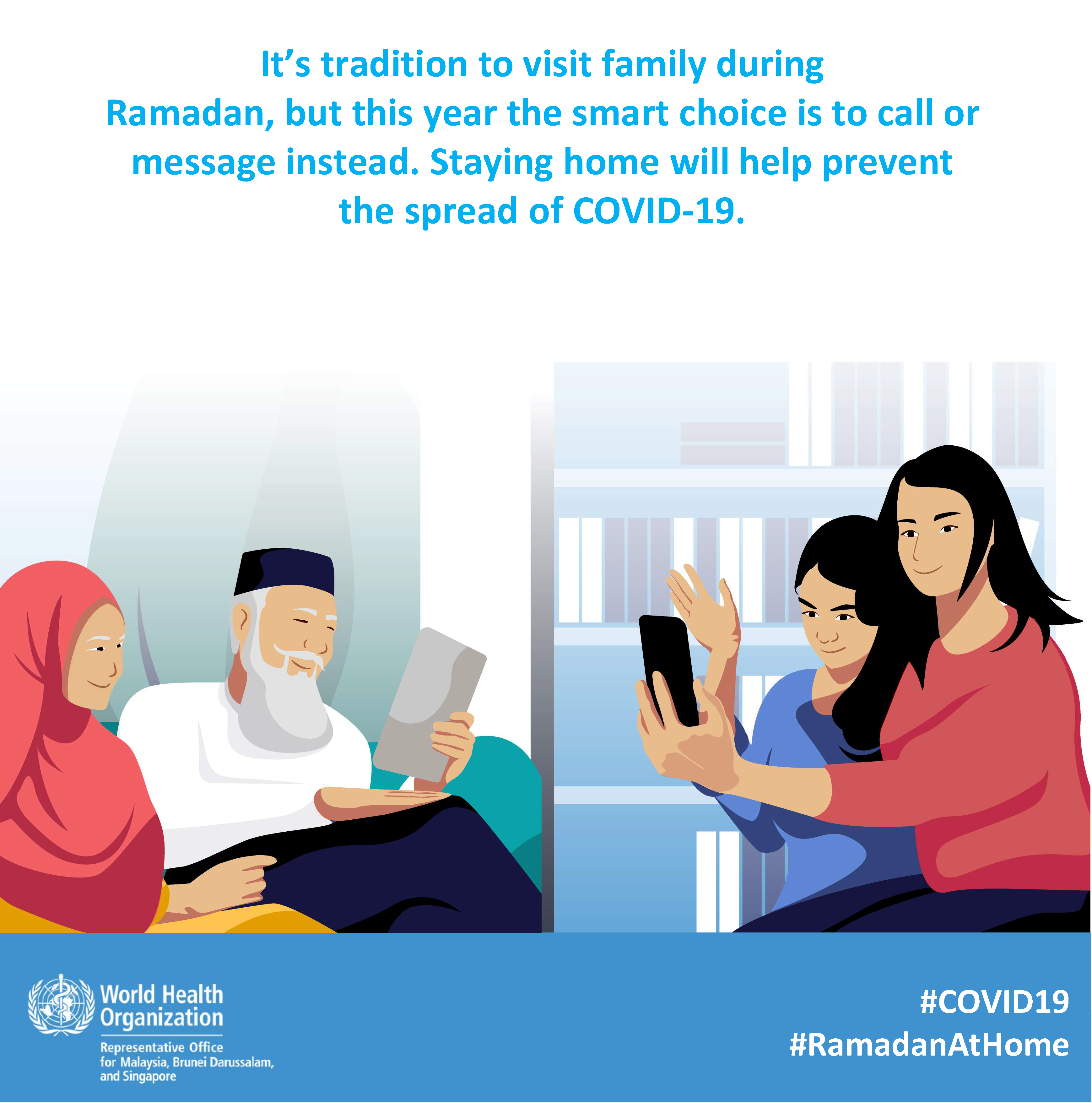 It's tradition to visit family during Ramadan, but this year the smart choice is to call or message instead. Staying home will help prevent the spread of COVID-19.

World Health Organization
Representative Office for Malaysia, Brunei Darussalam, and Singapore

#COVID19
#RamadanAtHome