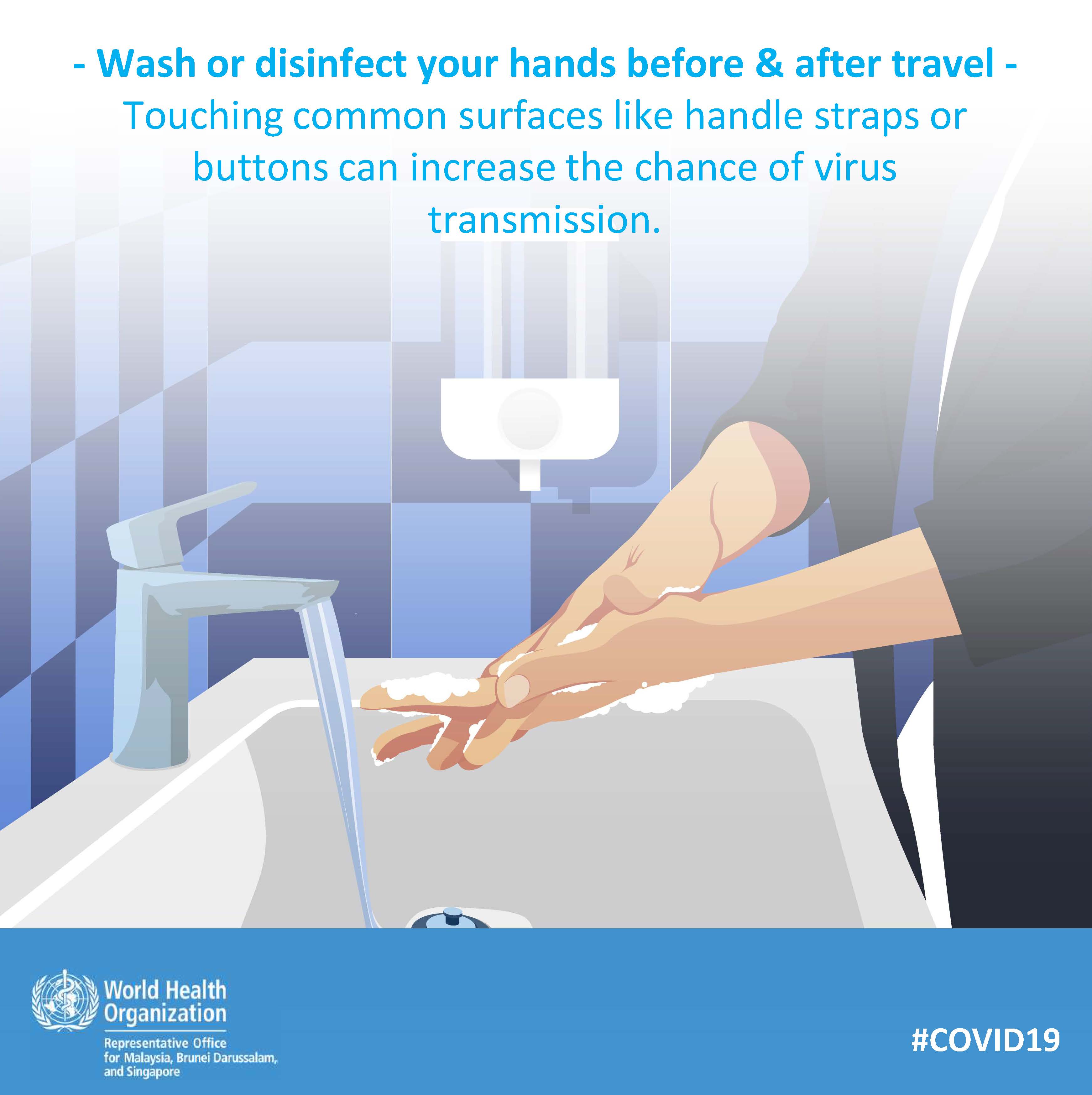 - Wash or disinfect your hands before & after travel -
Touching common surfaces like handle straps or buttons can increase the chance of virus transmission.

World Health Organization
Representative Office for Malaysia, Brunei Darussalam, and Singapore

#COVID19