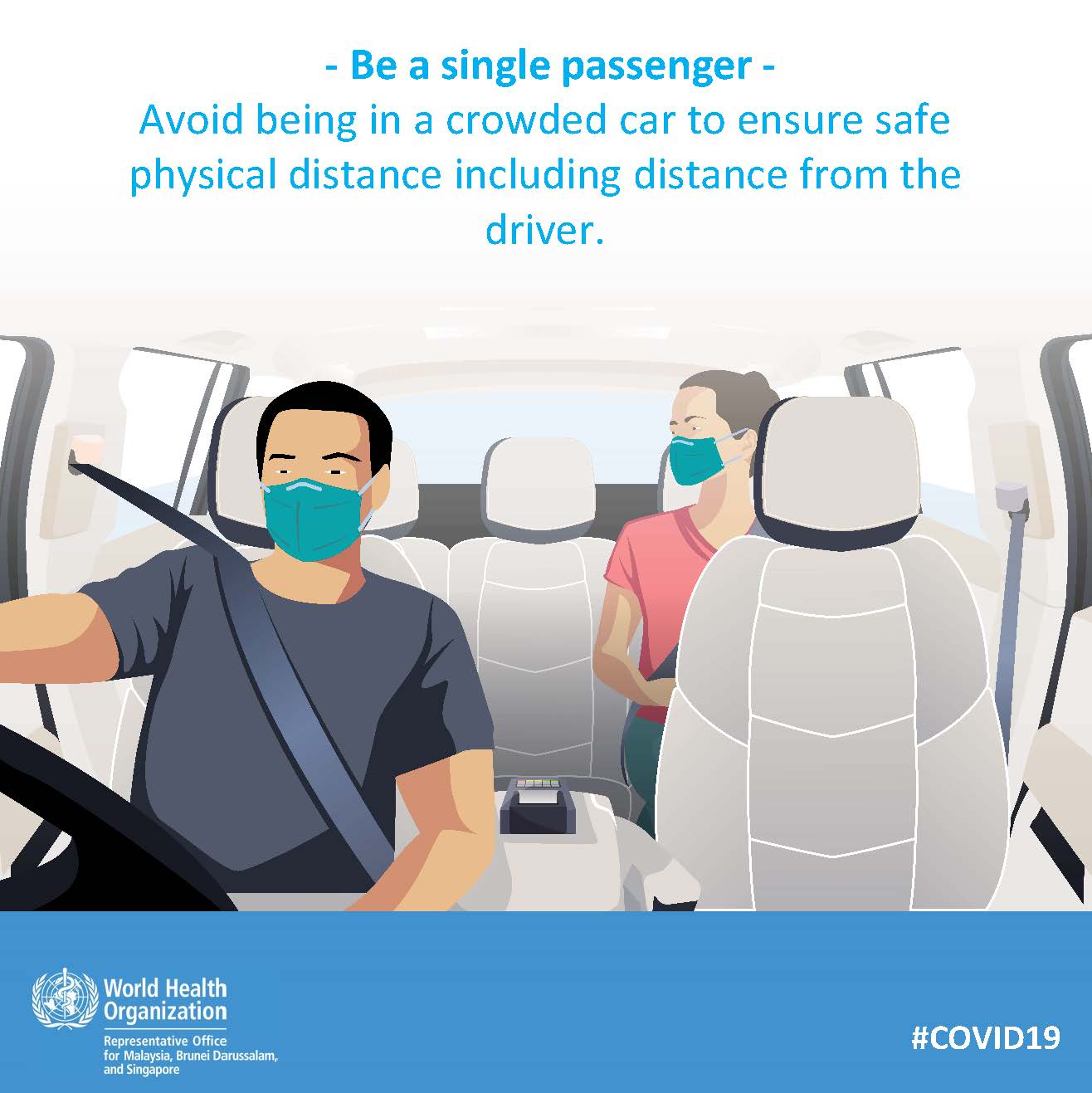 - Be a single passenger -
Avoid being in a crowded car to ensure safe physical distance including distance from the driver.

World Health Organization
Representative Office for Malaysia, Brunei Darussalam, and Singapore

#COVID19