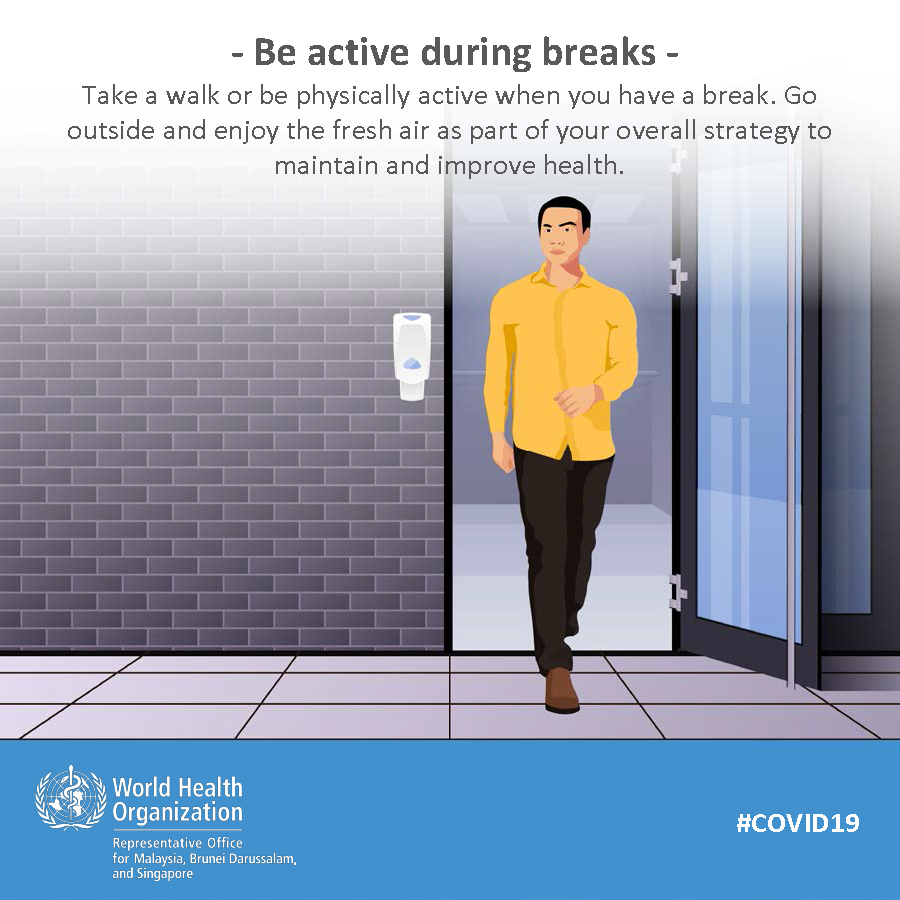 - Be active during breaks -

Take a walk or be physically active when you have a break. Go outside and enjoy the fresh air as part of your overall strategy to maintain and improve health.

World Health Organization
Representative Office for Malaysia, Brunei Darussalam, and Singapore

#COVID19