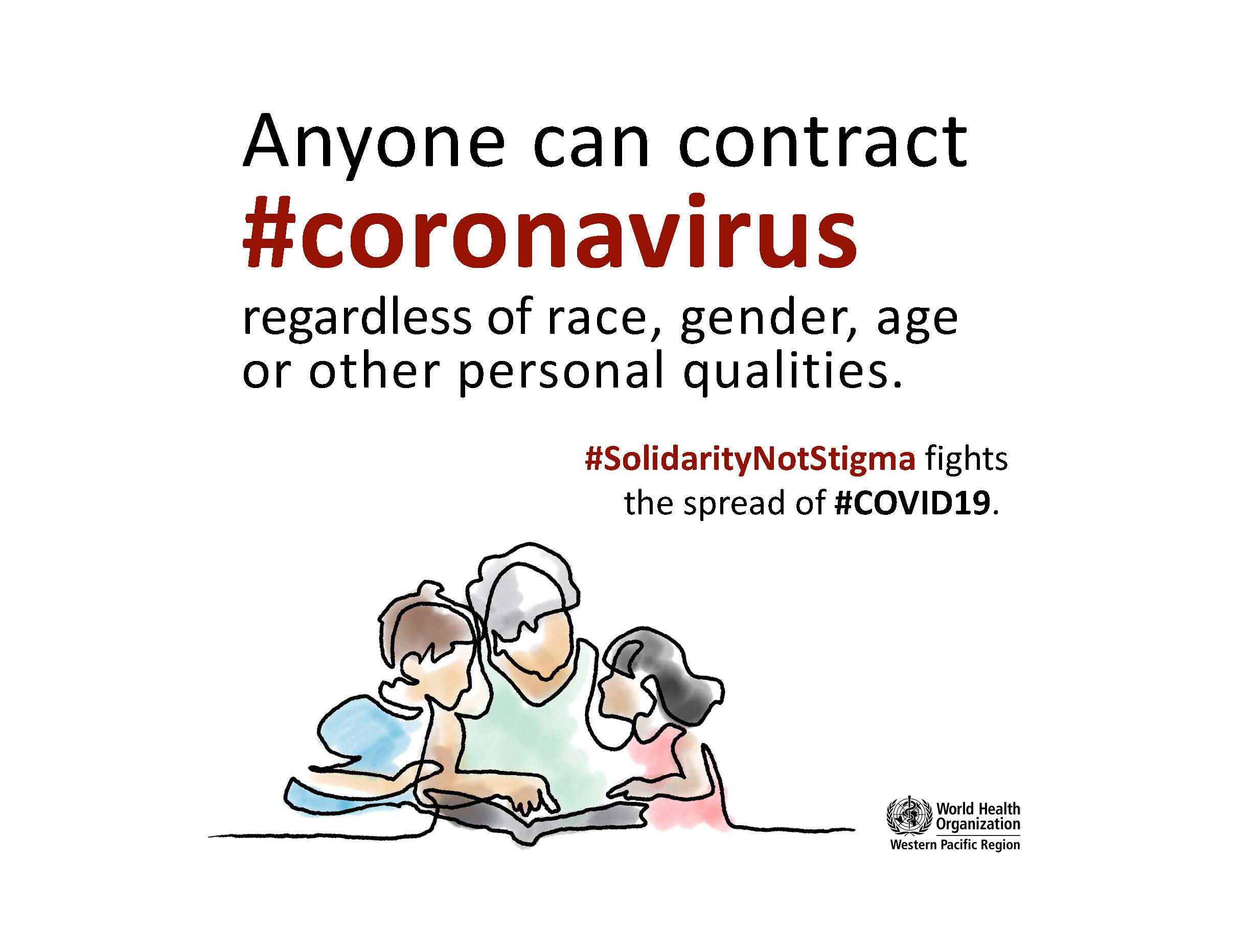 Anyone can contract
#coronavirus
regardless of race, gender, age or other personal qualities.

#SolidarityNotStigma fights the spread of #COVID19.

World Health Organization
Western Pacific Region