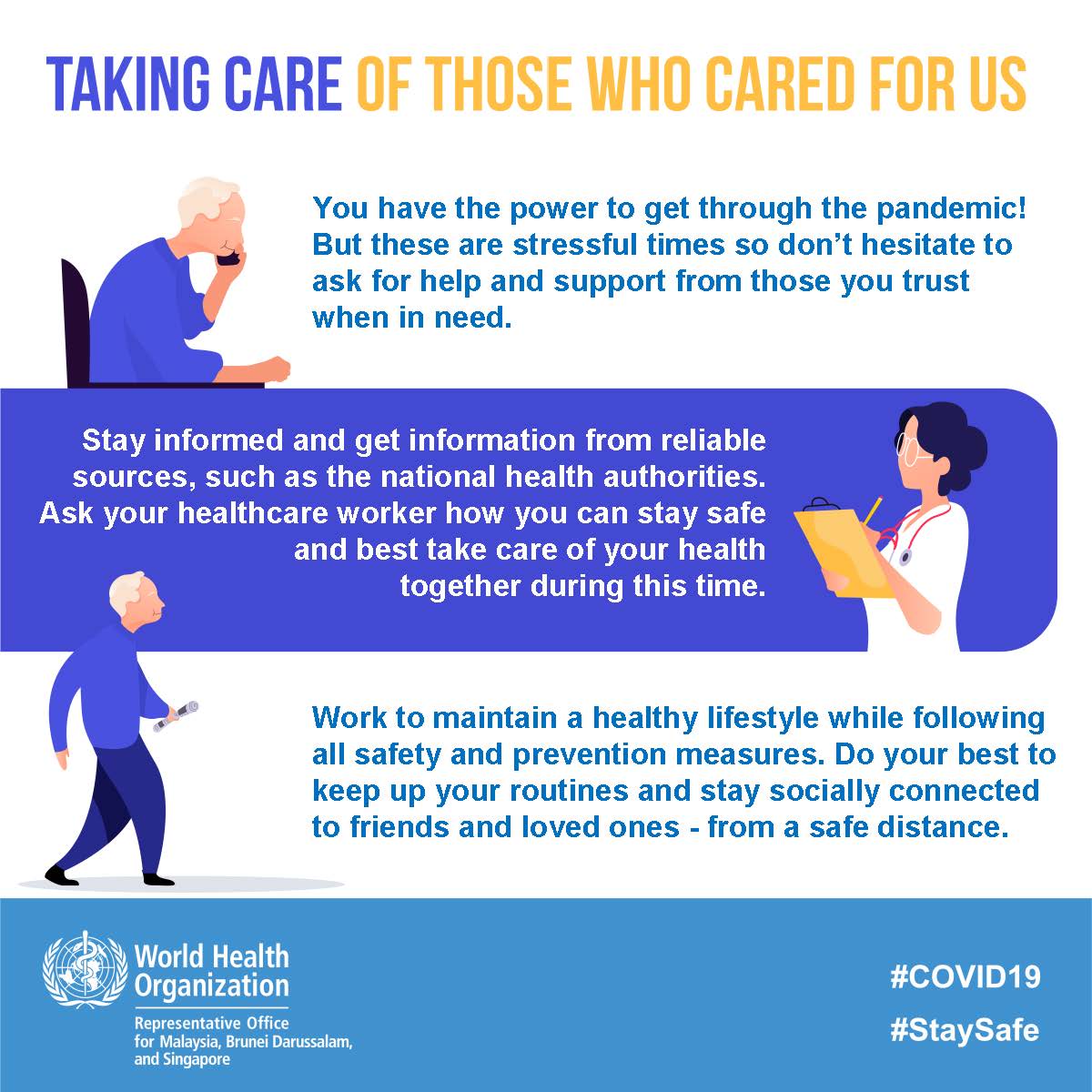 TAKING CARE OF THOSE WHO CARED FOR US

You have the power to get through the pandemic! But these are stressful times so don't hesitate to ask for help and support from those you trust when in need.

Stay informed and get information from reliable sources, such as the national health authorities. Ask your healthcare worker how you can stay safe and best take care of your health together during this time.

Work to maintain a healthy lifestyle while following all safety and prevention measures. Do your best to keep up your routines and stay socially connected to friends and loved ones - from a safe distance.

World Health Organization
Representative Office for Malaysia, Brunei Darussalam, and Singapore

#COVID19
#StaySafe