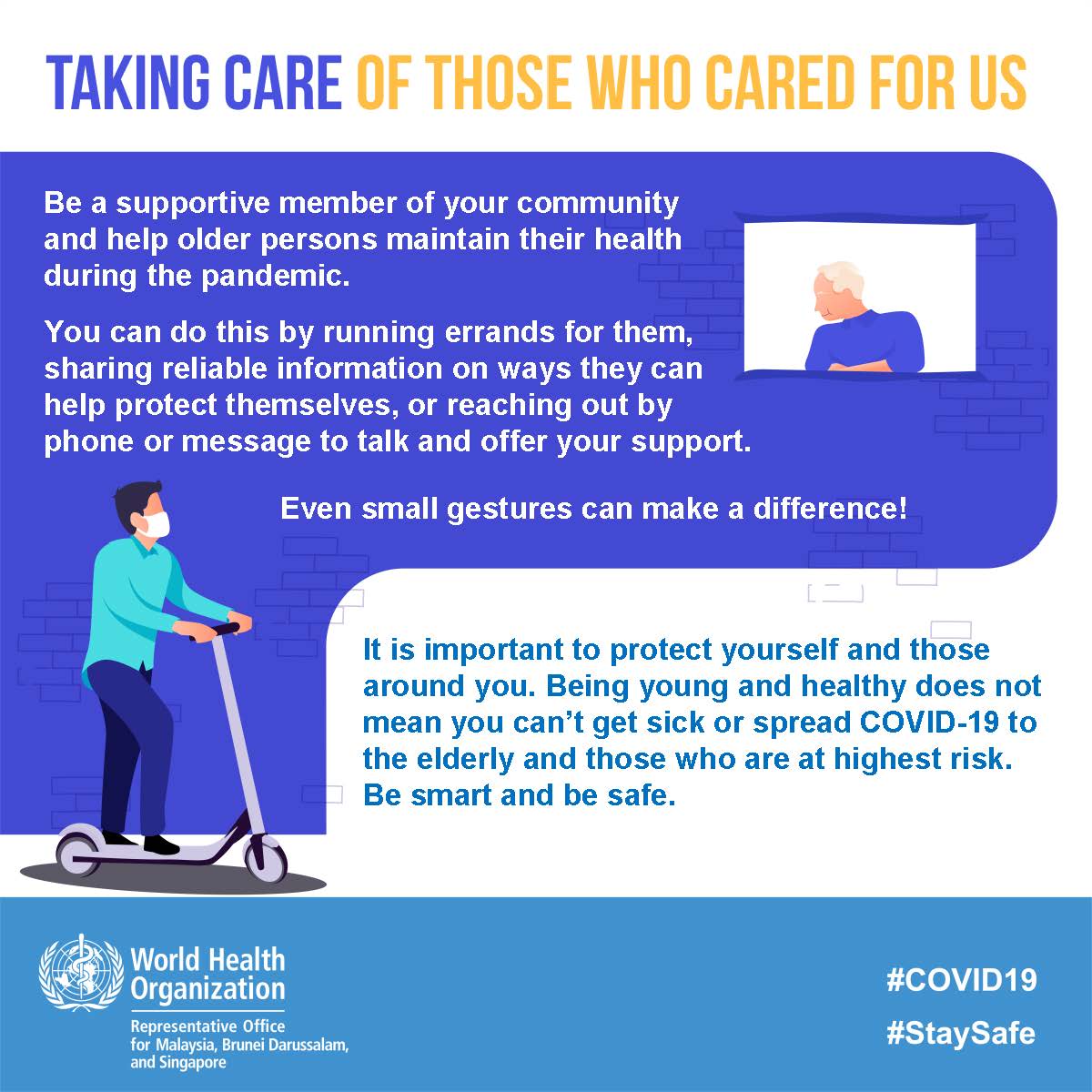 TAKING CARE OF THOSE WHO CARED FOR US

Be a supportive member of your community and help older persons maintain their health during the pandemic.

You can do this by running errands for them, sharing reliable information on ways they can help protect themselves, or reaching out by phone or message to talk and offer your support.

Even small gestures can make a difference!

It is important to protect yourself and those around you. Being young and healthy does not mean you can't get sick or spread COVID-19 to the elderly and those who are at highest risk. Be smart and be safe.

World Health Organization
Representative Office for Malaysia, Brunei Darussalam, and Singapore

#COVID19
#StaySafe