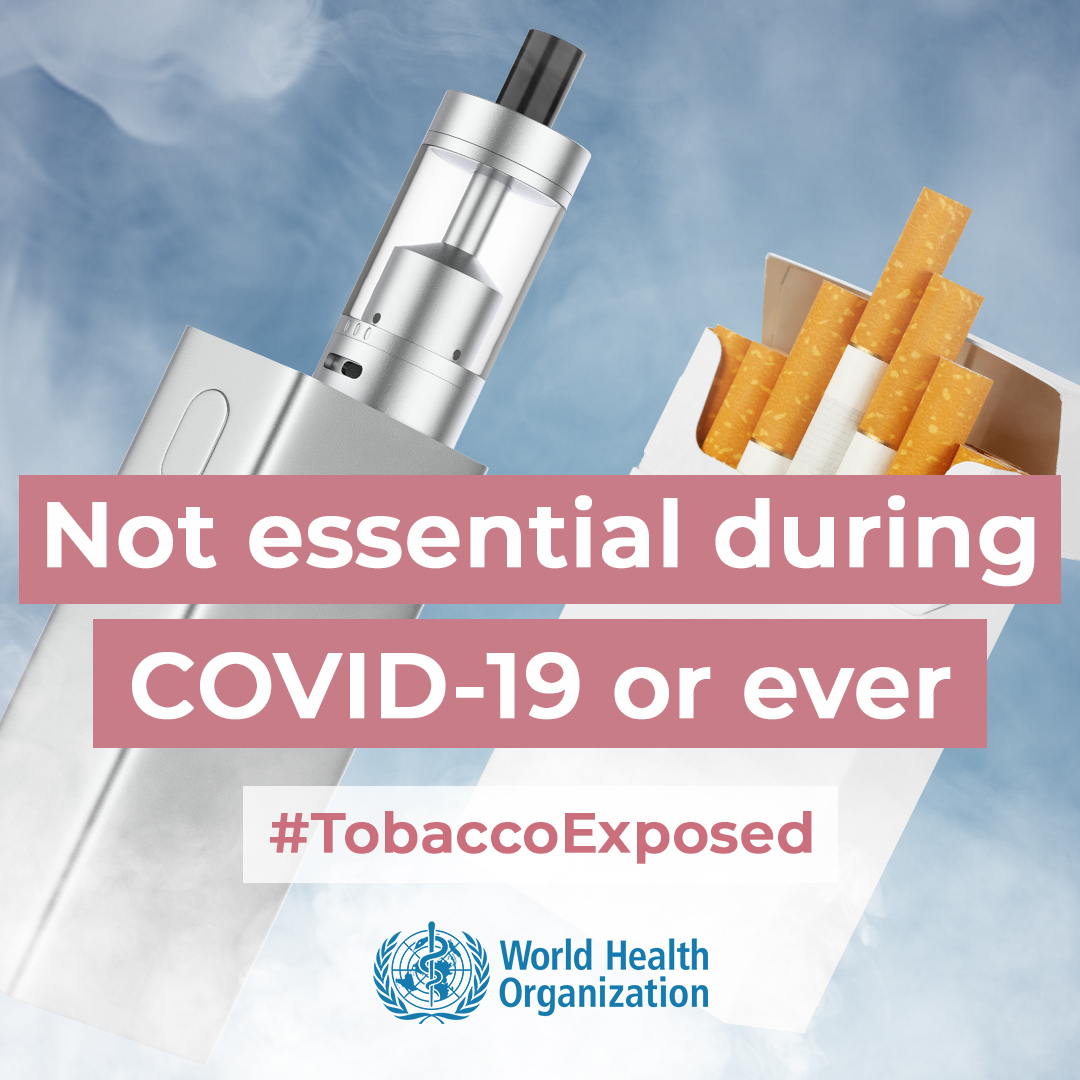 Not essential during COVID-19 or ever

#TobaccoExposed

World Health Organization