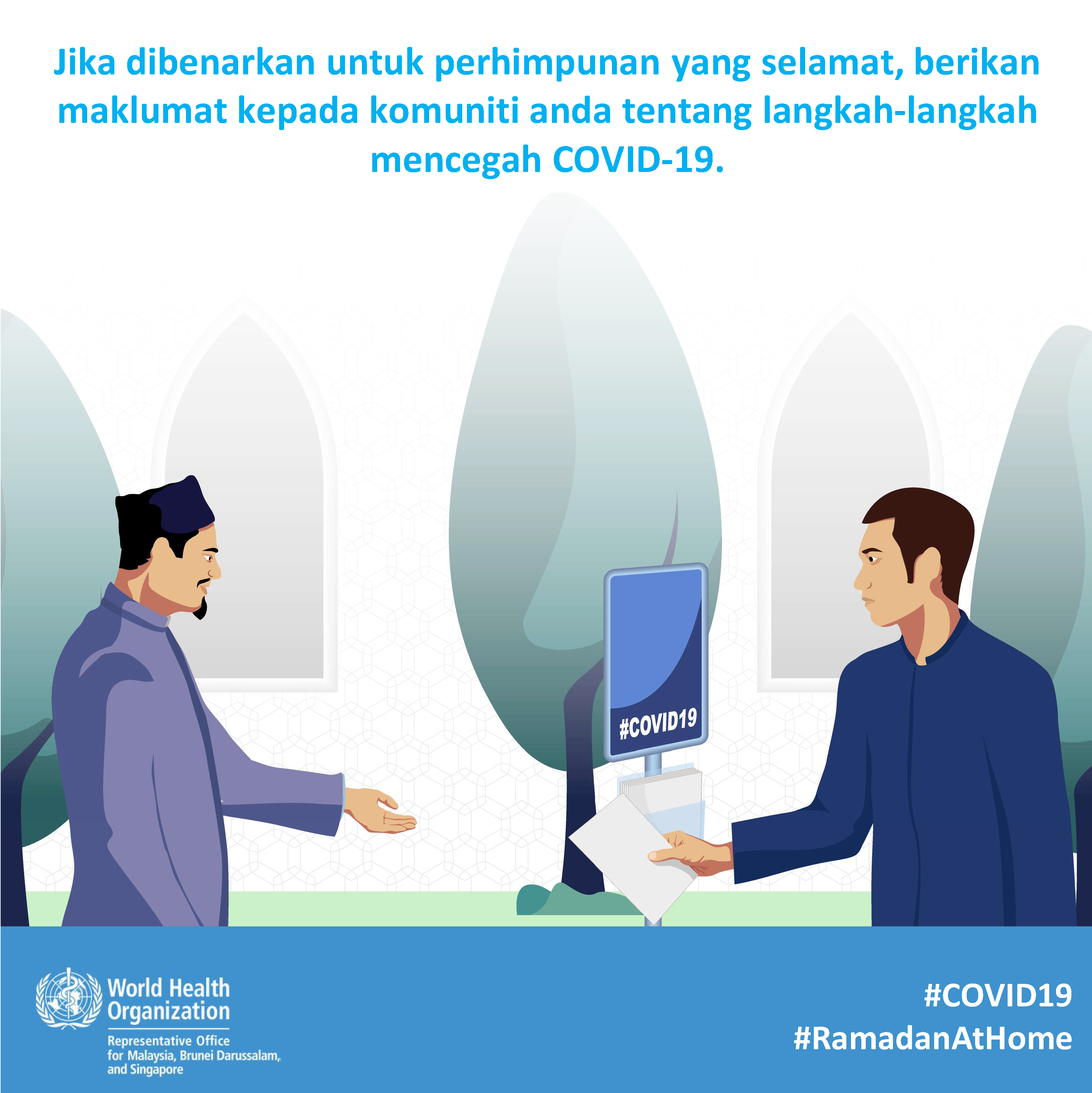 Jika dibenarkan untuk perhimpunan yang selamat, berikan maklumat kepada komuniti anda tentang langkah-langkah mencegah COVID-19.

#COVID19

World Health Organization
Representative Office for Malaysia, Brunei Darussalam, and Singapore

#COVID19
#RamadanAtHome