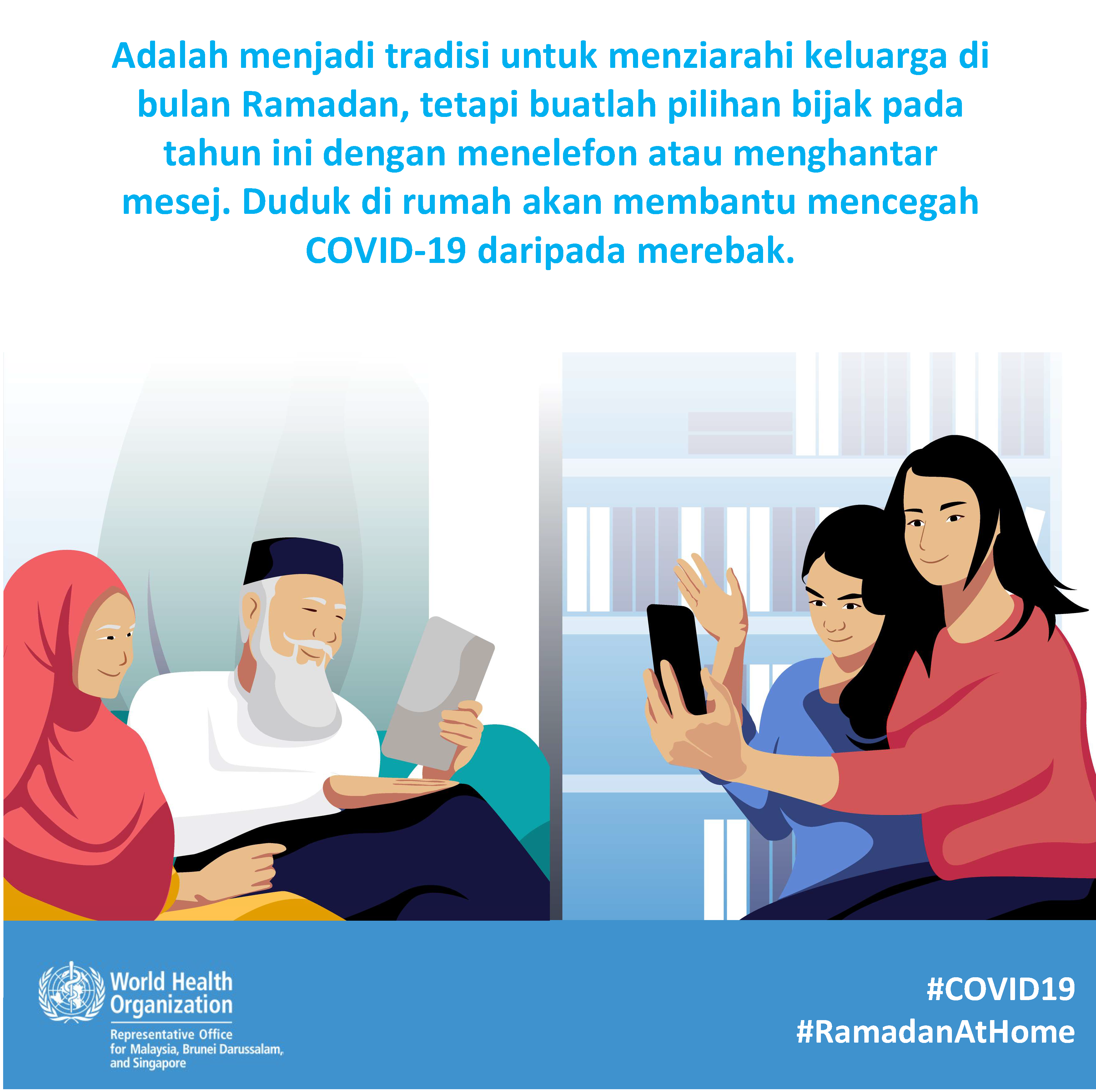 Adalah menjadi tradisi untuk menziarahi keluarga di bulan Ramadan, tetapi buatlah pilihan bijak pada tahun ini dengan menelefon atau menghantar mesej. Duduk di rumah akan membantu mencegah COVID-19 daripada merebak.

World Health Organization
Representative Office for Malaysia, Brunei Darussalam, and Singapore

#COVID19
#RamadanAtHome