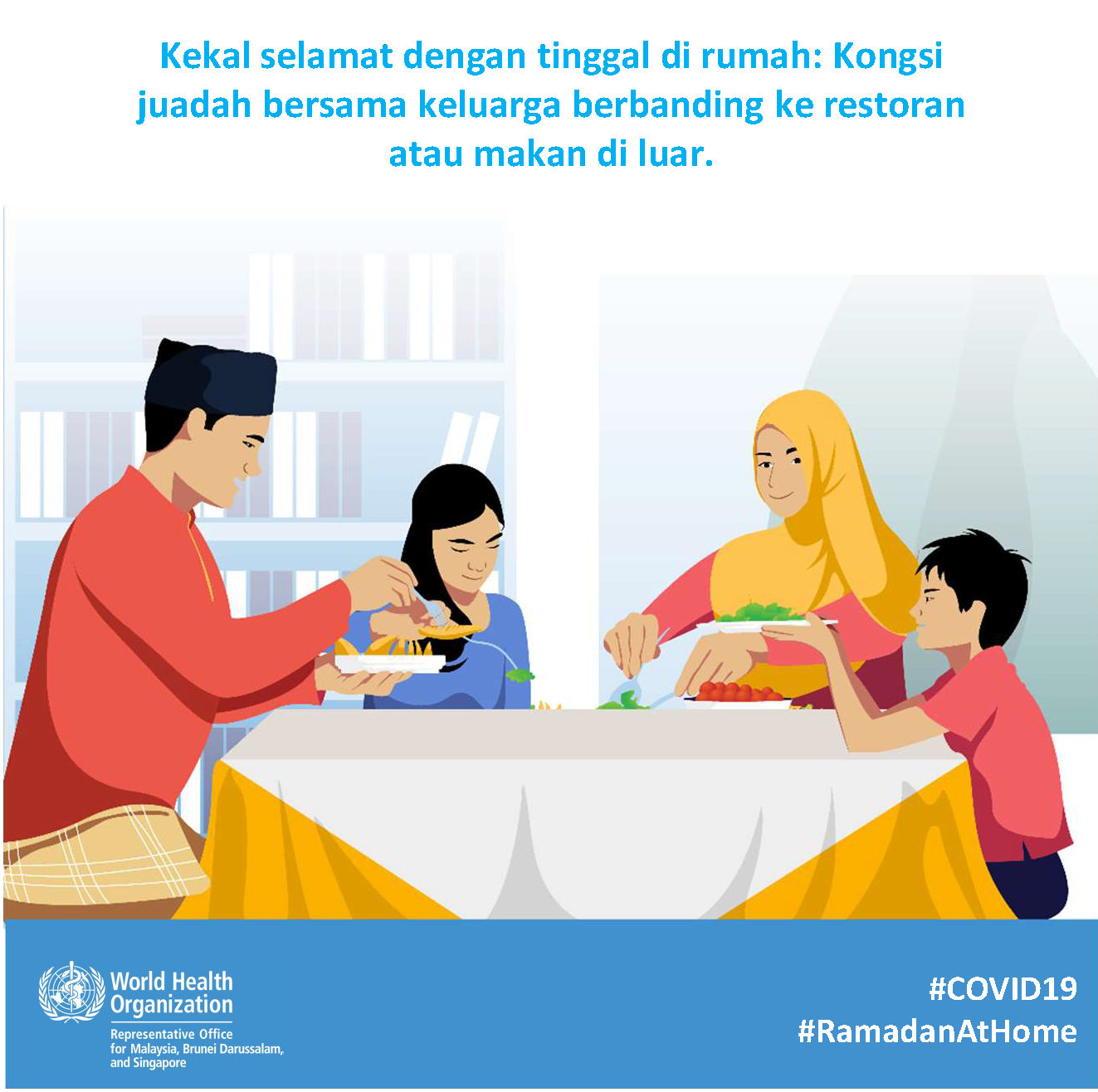 Kekal selamat dengan tinggal di rumah: Kongsi juadah bersama keluarga berbanding ke restoran atau makan di luar.

World Health Organization
Representative Office for Malaysia, Brunei Darussalam, and Singapore

#COVID19
#RamadanAtHome