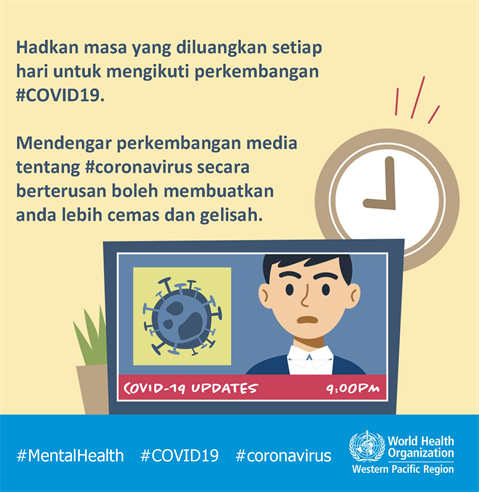 Hadkan masa yang diluangkan setiap hari untuk mengikuti perkembangan #COVID19.

Mendengar perkembangan media tentang #coronavirus secara berterusan boleh membuatkan anda lebih cemas dan gelisah.

COVID-19 UPDATES 9:00PM

#MentalHealth #COVID19 #coronavirus

World Health Organization
Western Pacific Region