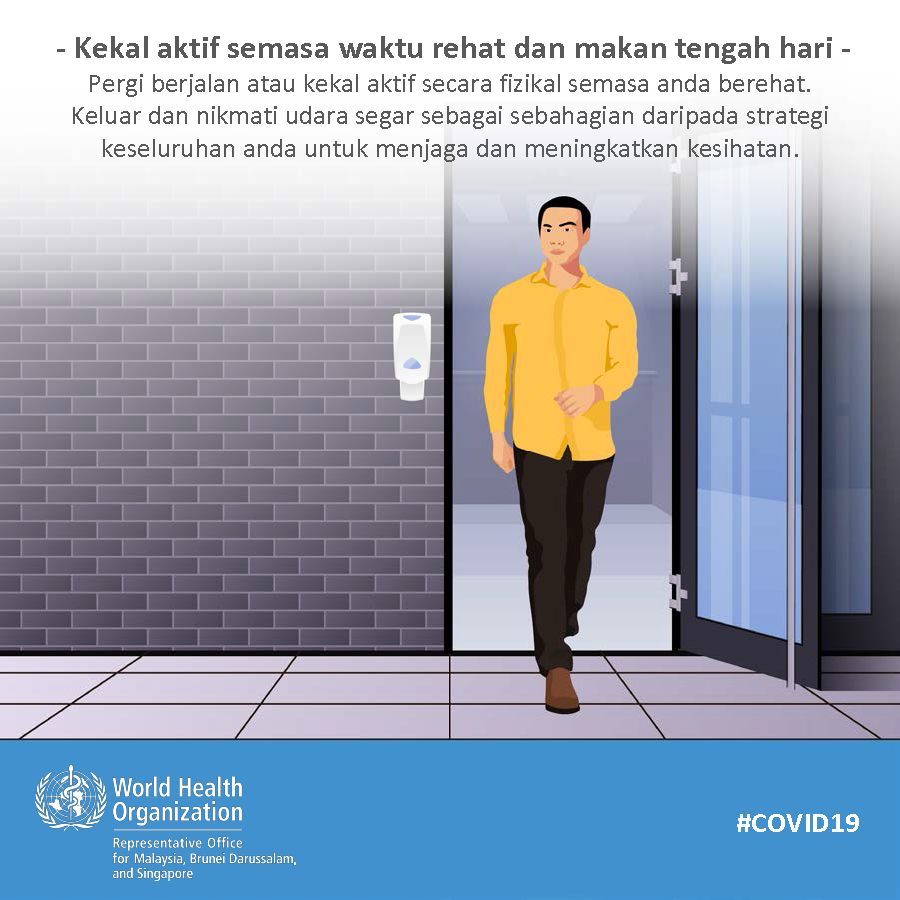 - Kekal aktif semasa waktu rehat dan makan tengah hari -
Pergi berjalan atau kekal aktif secara fizikal semasa anda berehat. Keluar dan nikmati udara segar sebagai sebahagian daripada strategi keseluruhan anda untuk menjaga dan meningkatkan kesihatan.

World Health Organization
Representative Office for Malaysia, Brunei Darussalam, and Singapore

#COVID19