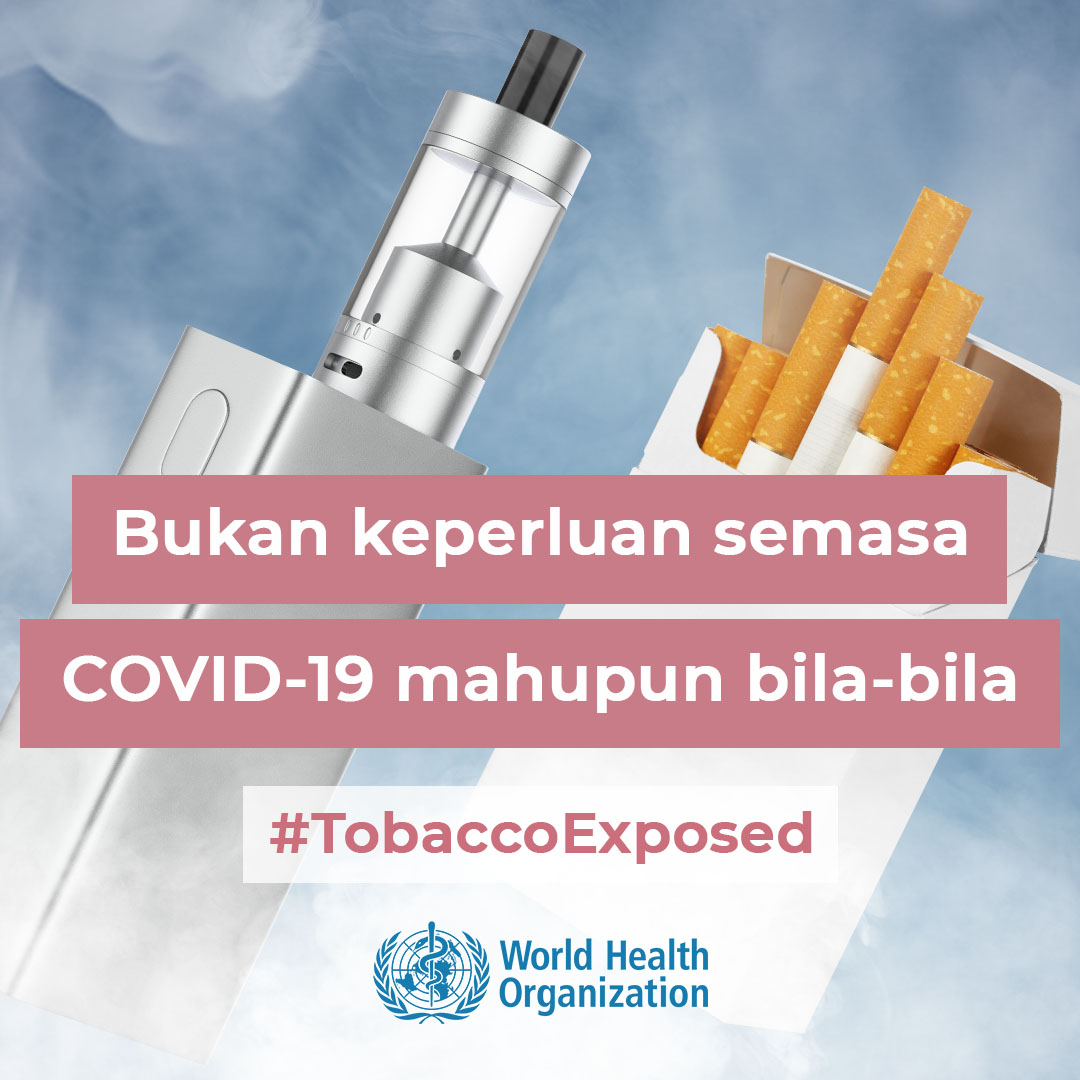 Bukan keperluan semasa

COVID-19 mahupun bila-bila

#TobaccoExposed

World Health Organization