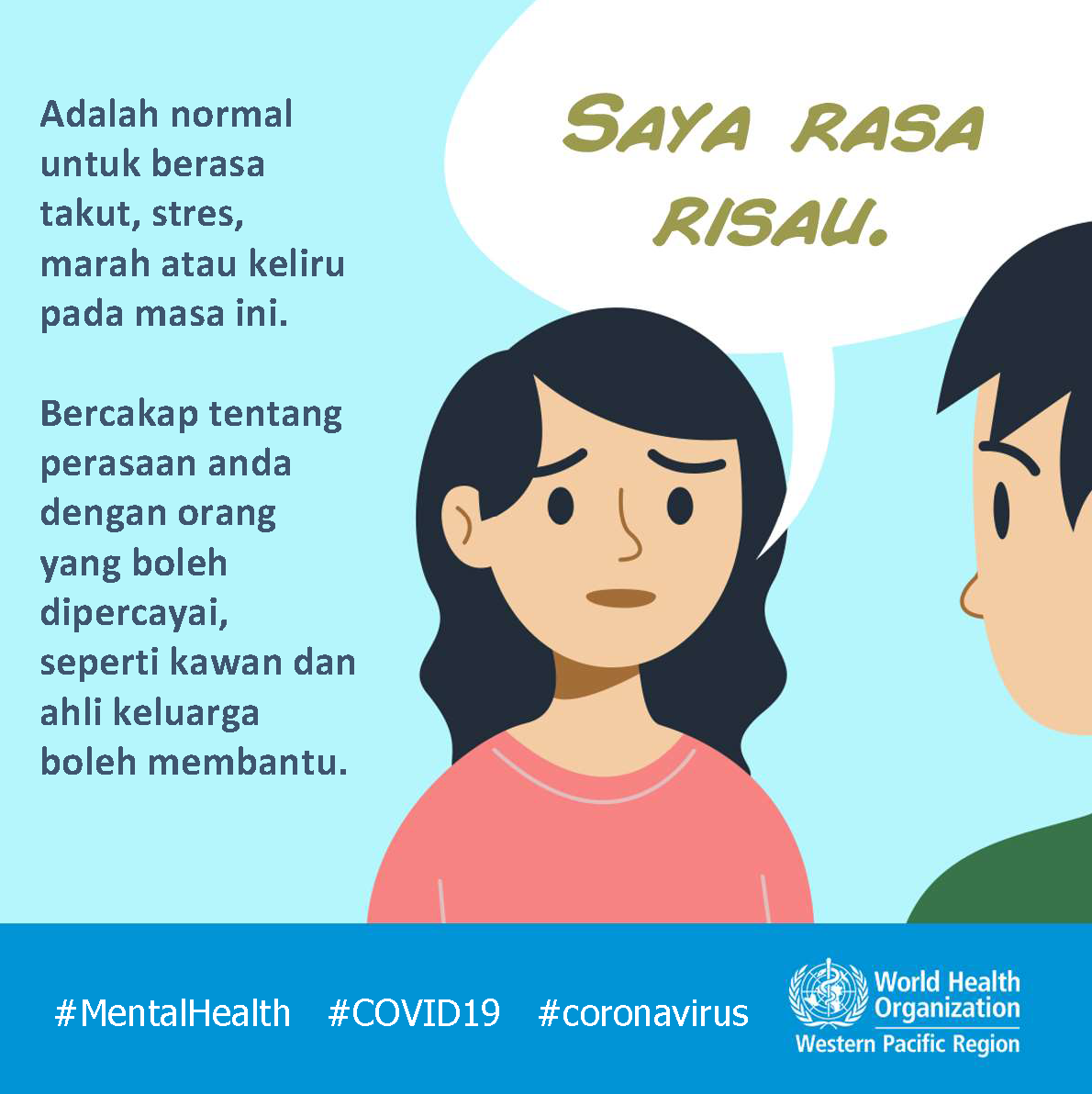 Adalah normal untuk berasa takut, stres, marah atau keliru pada masa ini.

Bercakap tentang perasaan anda dengan orang yang boleh dipercayai, seperti kawan dan ahli keluarga boleh membantu.

SAYA RASA RISAU.

#MentalHealth #COVID19 #coronavirus

World Health Organization
Western Pacific Region