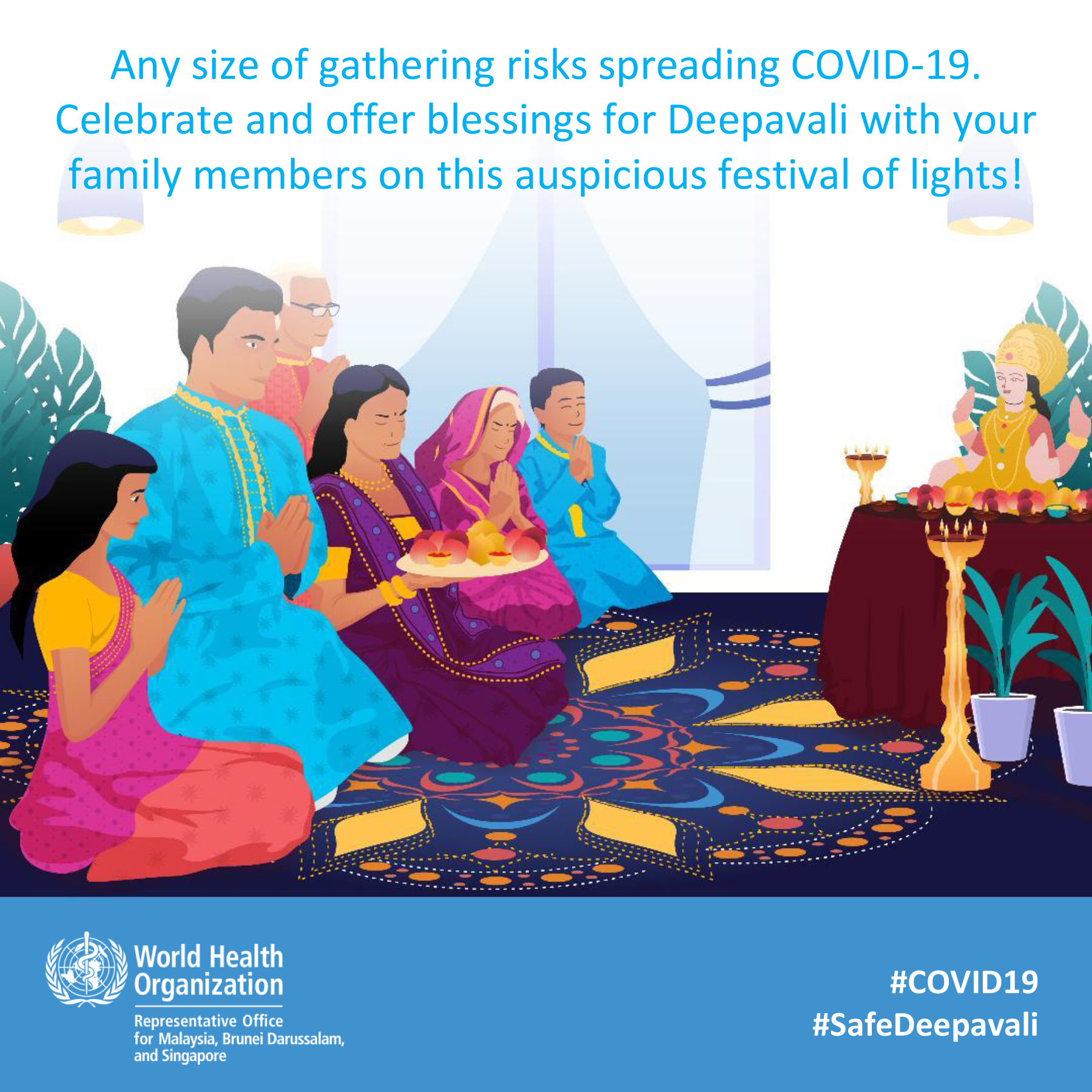 Any size of gathering risks spreading COVID-19. Celebrate and offer blessings for Deepavali with your family members on this auspicious festival of lights!

World Health Organization
Representative Office for Malaysia, Brunei Darussalam, and Singapore

#COVID19
#SafeDeepavali