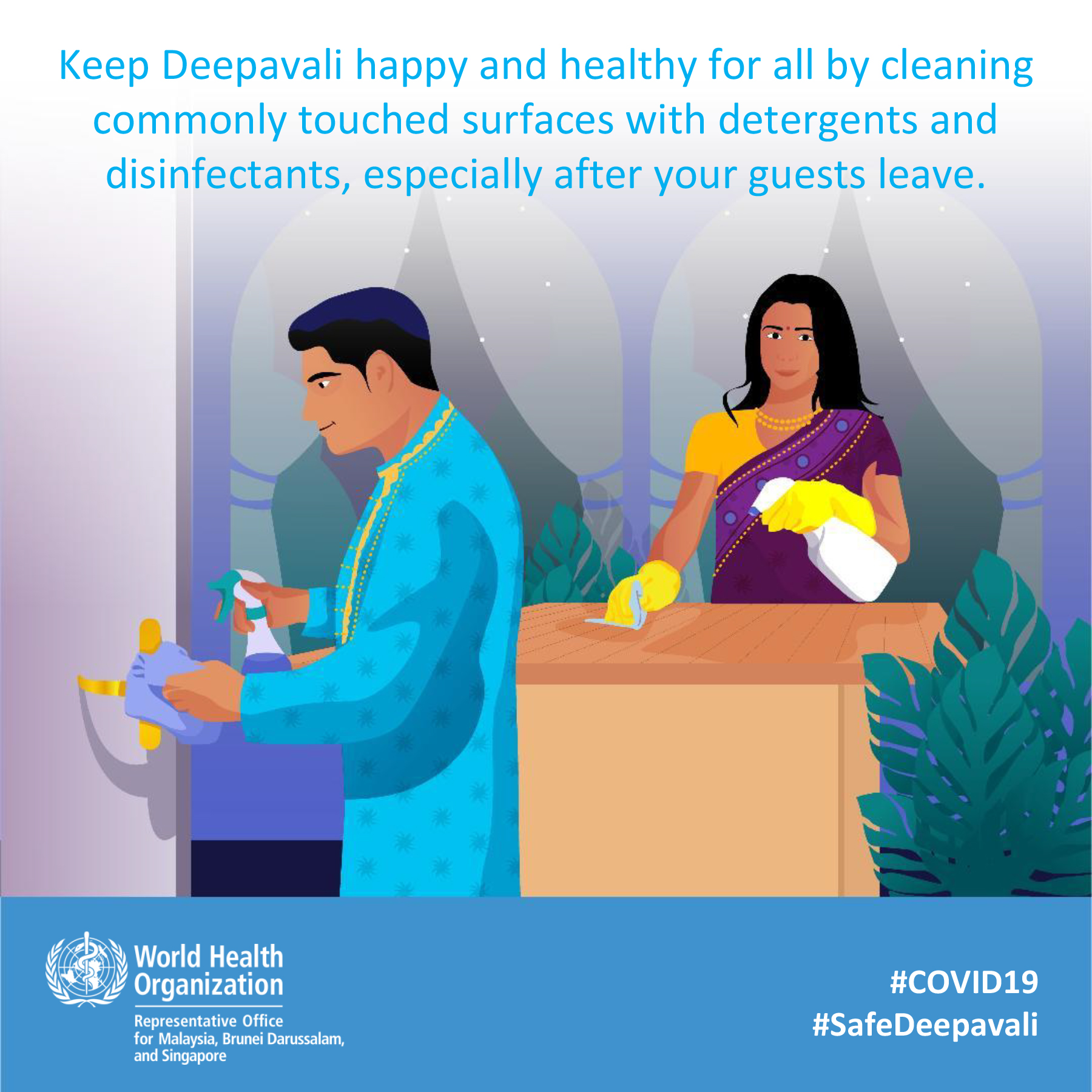 Keep Deepavali happy and healthy for all by cleaning commonly touched surfaces with detergents and disinfectants, especially after your guests leave.

World Health Organization

Representative Office for Malaysia, Brunei Darussalam, and Singapore

#COVID19
#SafeDeepavali