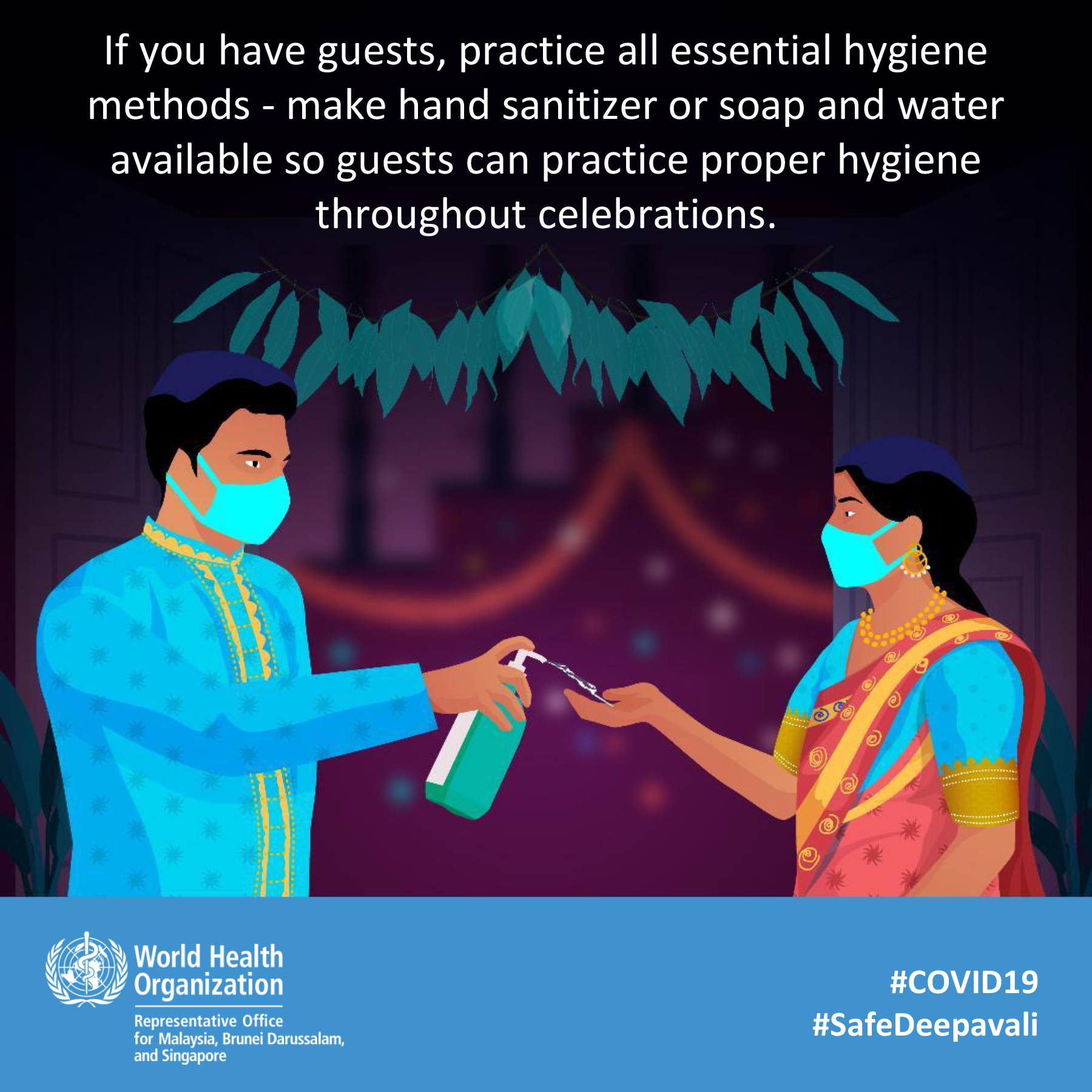 If you have guests, practice all essential hygiene methods - make hand sanitizer or soap and water available so guests can practice proper hygiene throughout celebrations.

World Health Organization
Representative Office for Malaysia, Brunei Darussalam, and Singapore

#COVID19
#SafeDeepavali