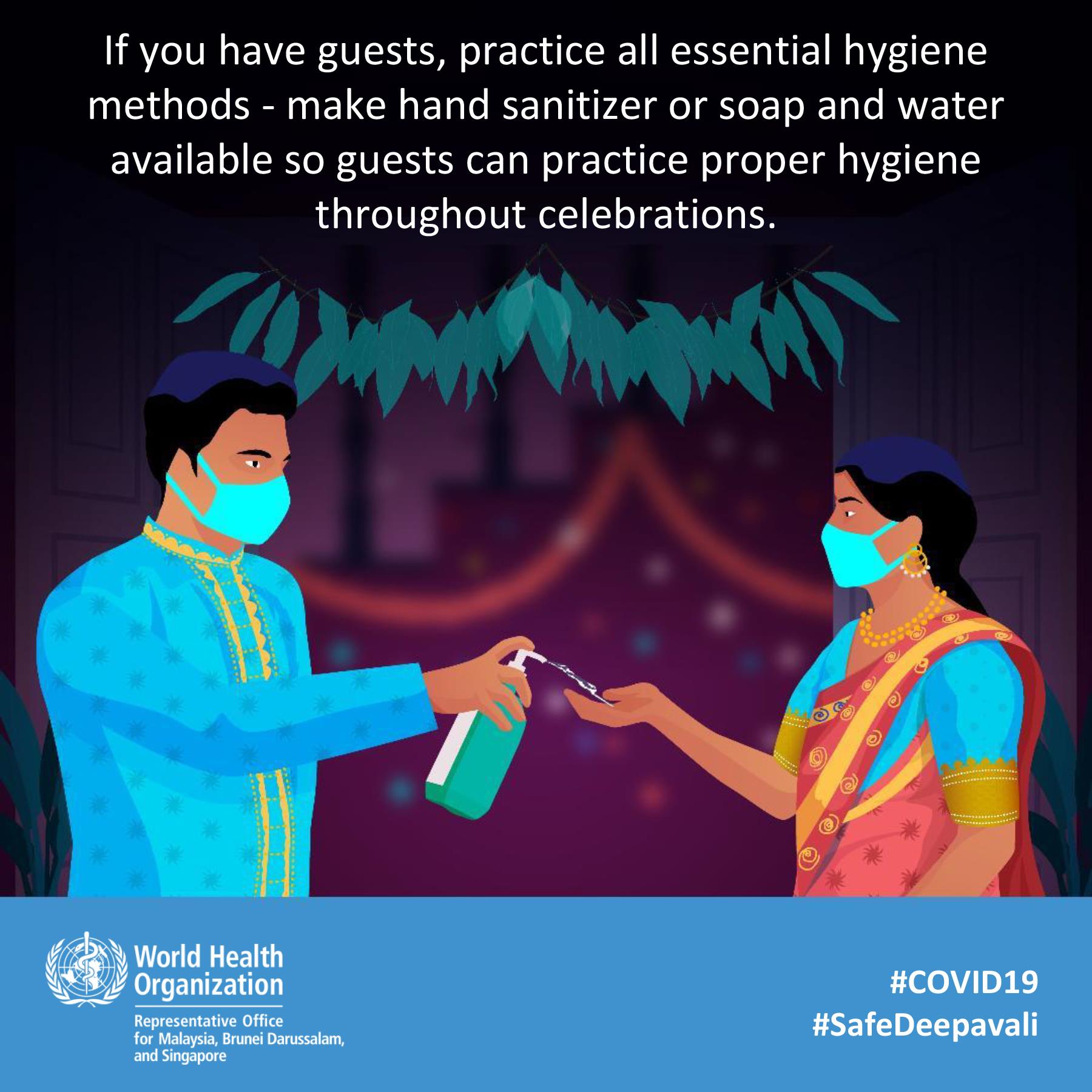 If you have guests, practice all essential hygiene methods - make hand sanitizer or soap and water available so guests can practice proper hygiene throughout celebrations.

World Health Organization
Representative Office for Malaysia, Brunei Darussalam, and Singapore

#COVID19
#SafeDeepavali