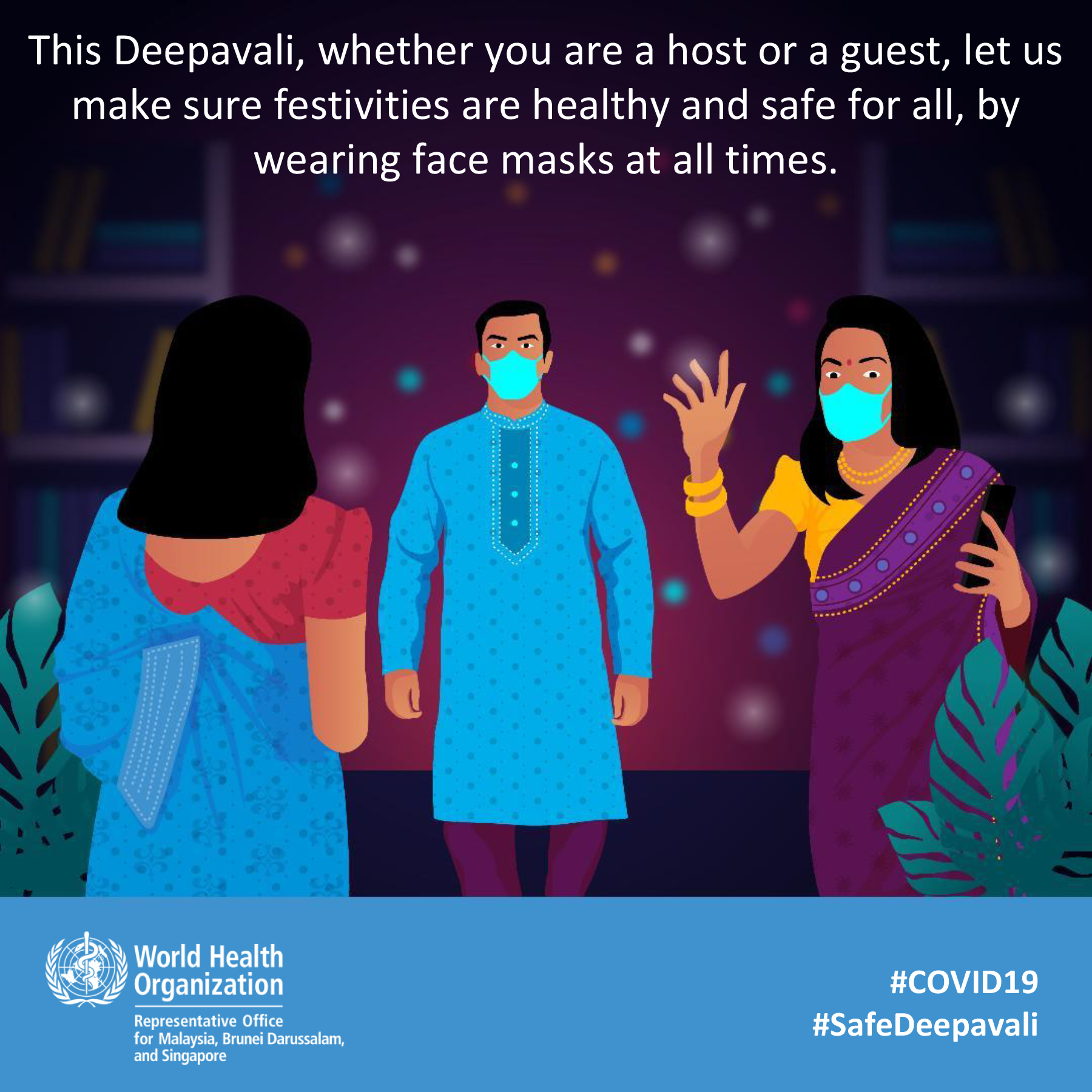 This Deepavali, whether you are a host or a guest, let us make sure festivities are healthy and safe for all, by wearing face masks at all times.

World Health Organization
Representative Office for Malaysia, Brunei Darussalam, and Singapore

#COVID19
#SafeDeepavali