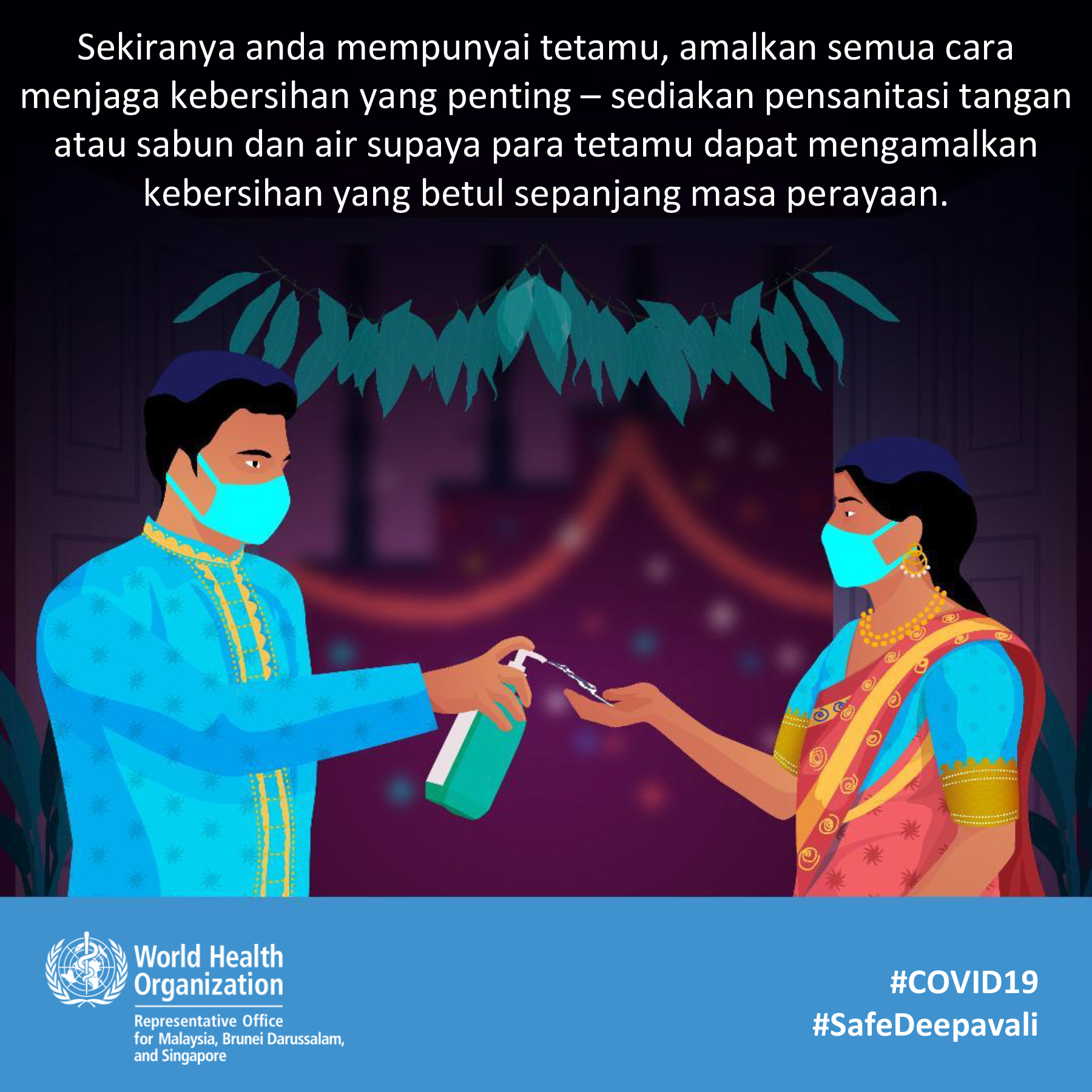 Sekiranya anda mempunyai tetamu, amalkan semua cara menjaga kebersihan yang penting – sediakan pensanitasi tangan atau sabun dan air supaya para tetamu dapat mengamalkan kebersihan yang betul sepanjang masa perayaan.

World Health Organization
Representative Office for Malaysia, Brunei Darussalam, and Singapore

#COVID19
#SafeDeepavali