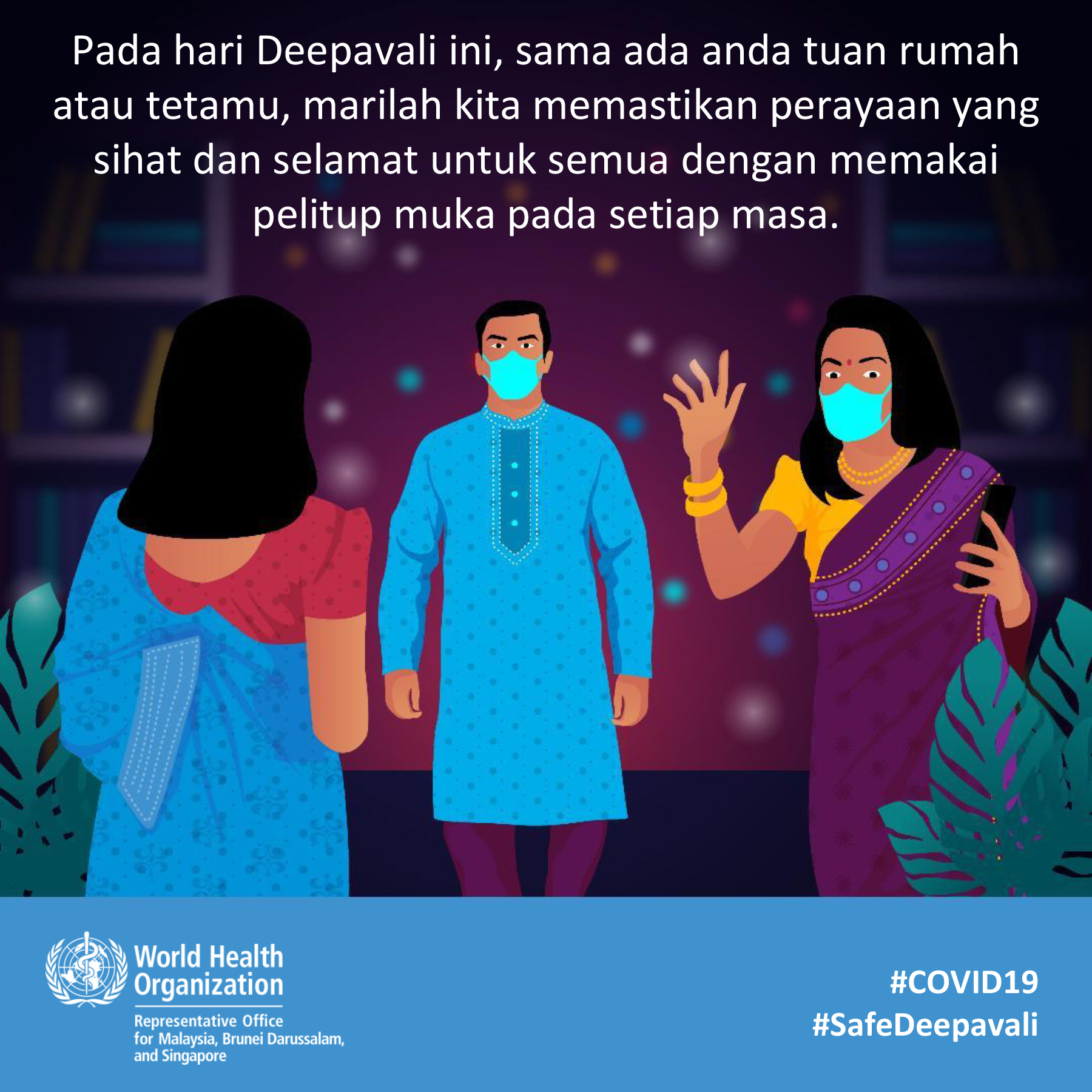 Pada hari Deepavali ini, sama ada anda tuan rumah atau tetamu, marilah kita memastikan perayaan yang sihat dan selamat untuk semua dengan memakai pelitup muka pada setiap masa.

World Health Organization

Representative Office for Malaysia, Brunei Darussalam, and Singapore

#COVID19
#SafeDeepavali