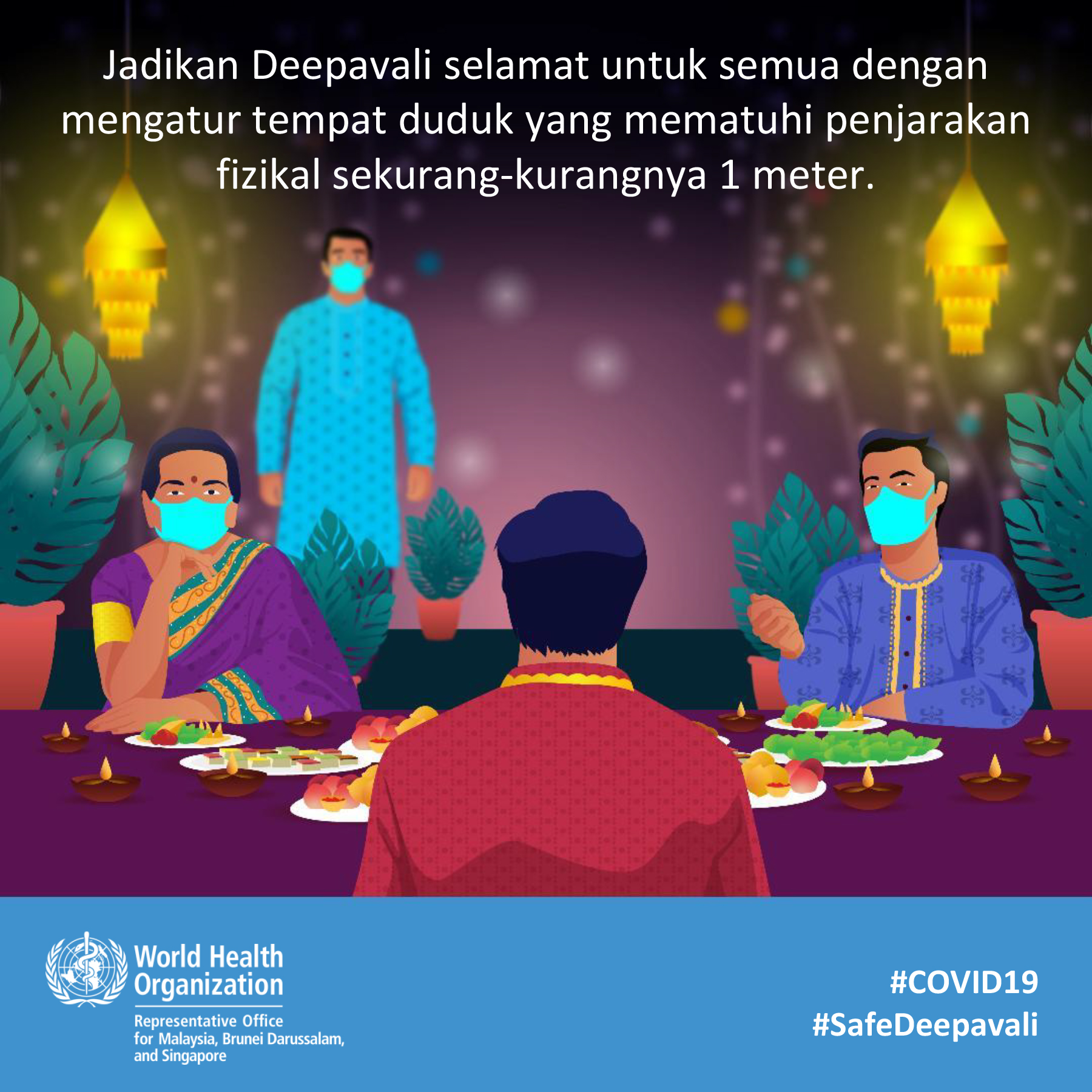 Jadikan Deepavali selamat untuk semua dengan mengatur tempat duduk yang mematuhi penjarakan fizikal sekurang-kurangnya 1 meter.

World Health Organization
Representative Office for Malaysia, Brunei Darussalam, and Singapore

#COVID19
#SafeDeepavali