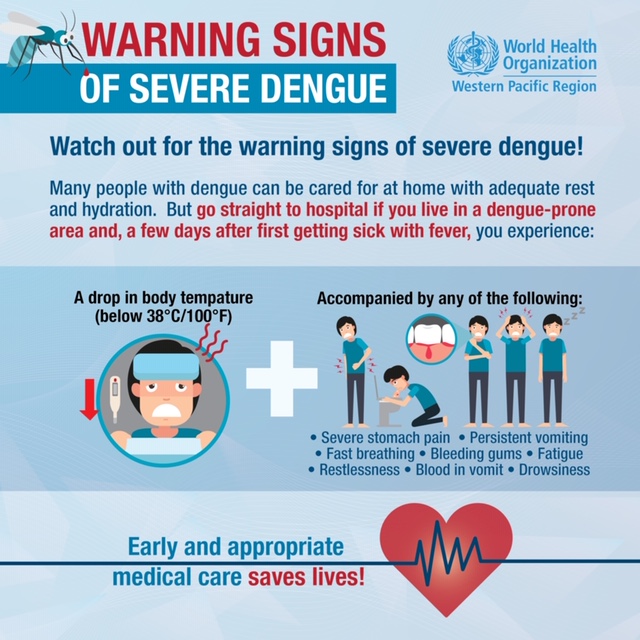 WARNING SIGNS
OF SEVERE DENGUE

World Health Organization
Western Pacific Region

Watch out for the warning signs of severe dengue!

Many people with dengue can be cared for at home with adequate rest and hydration. But go straight to hospital if you live in a dengue-prone area and, a few days after first getting sick with fever, you experience:

A drop in body tempature (below 38°C/100°F)

Accompanied by any of the following:

• Severe stomach pain • Persistent vomiting
• Fast breathing • Bleeding gums • Fatigue
• Restlessness • Blood in vomit • Drowsiness

Early and appropriate medical care saves lives!