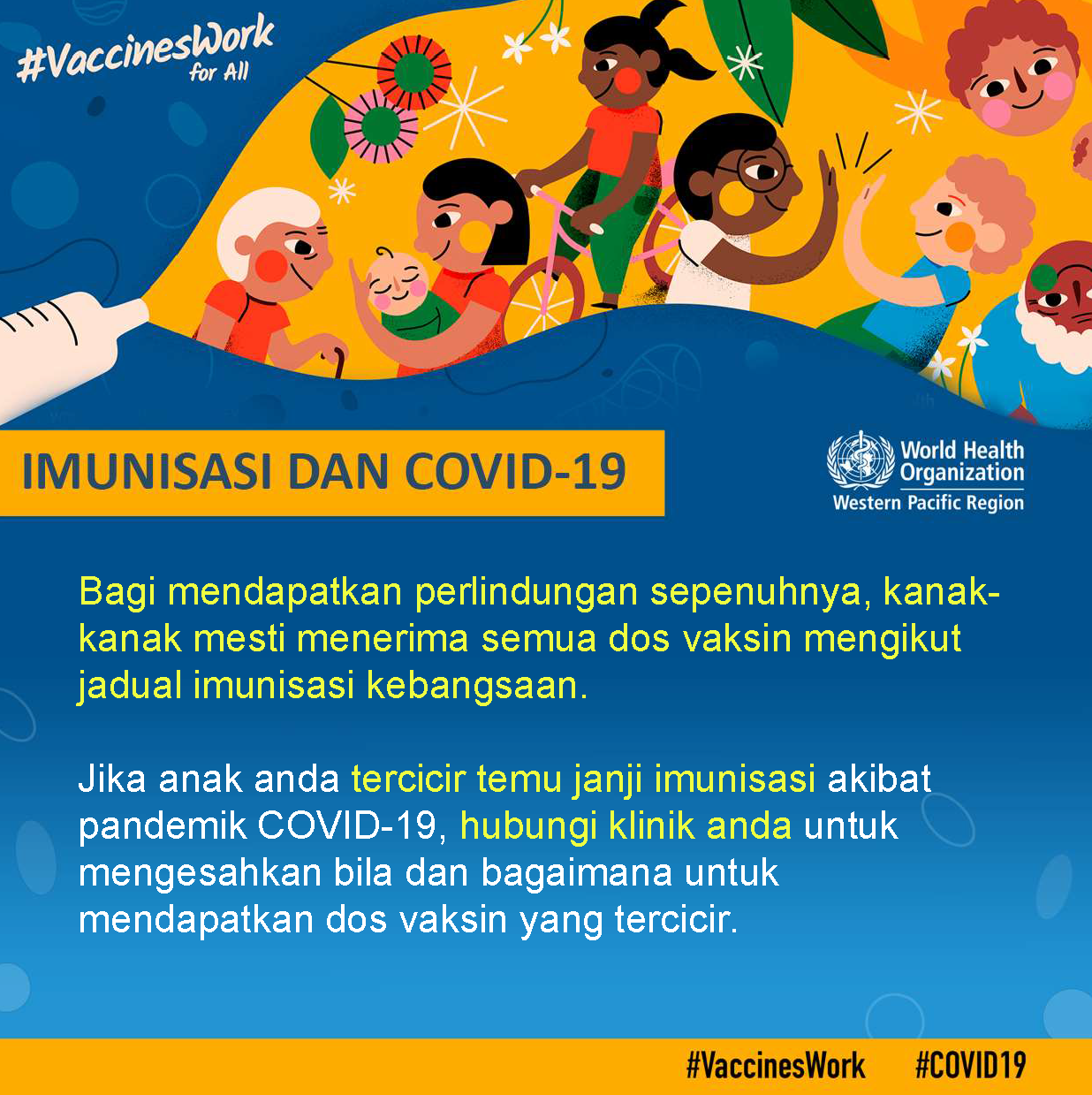 #VaccinesWork for All

IMUNISASI DAN COVID-19

World Health Organization
Western Pacific Region

Bagi mendapatkan perlindungan sepenuhnya, kanak-kanak mesti menerima semua dos vaksin mengikut jadual imunisasi kebangsaan.

Jika anak anda tercicir temu janji imunisasi akibat pandemik COVID-19, hubungi klinik anda untuk mengesahkan bila dan bagaimana untuk mendapatkan dos vaksin yang tercicir.

#VaccinesWork #COVID19