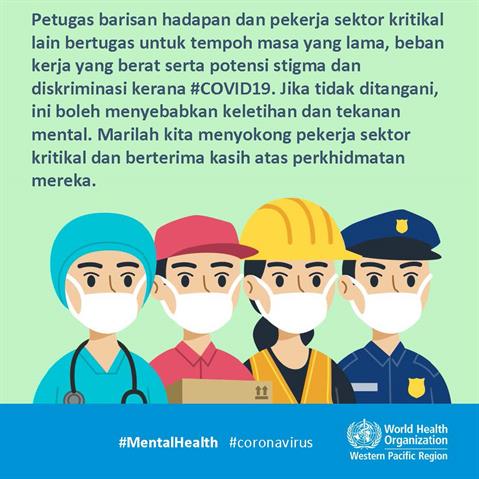 Petugas barisan hadapan dan pekerja sektor kritikal lain bertugas untuk tempoh masa yang lama, beban kerja yang berat serta potensi stigma dan diskriminasi kerana #COVID19. Jika tidak ditangani, ini boleh menyebabkan keletihan dan tekanan mental. Marilah kita menyokong pekerja sektor kritikal dan berterima kasih atas perkhidmatan mereka.

#MentalHealth #coronavirus

World Health Organization
Western Pacific Region