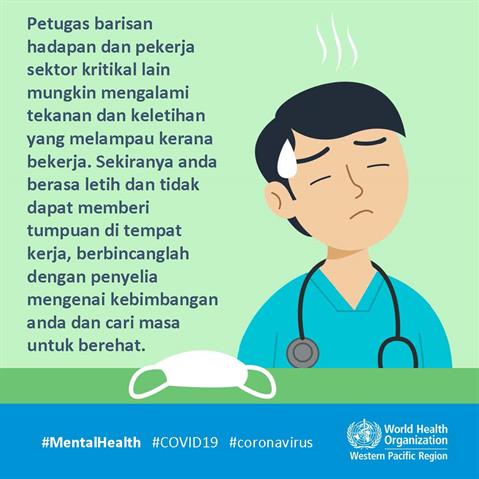 Petugas barisan hadapan dan pekerja sektor kritikal lain mungkin mengalami tekanan dan keletihan yang melampau kerana bekerja. Sekiranya anda berasa letih dan tidak dapat memberi tumpuan di tempat kerja, berbincanglah dengan penyelia mengenai kebimbangan anda dan cari masa untuk berehat.

#MentalHealth #COVID19 #coronavirus

World Health Organization
Western Pacific Region