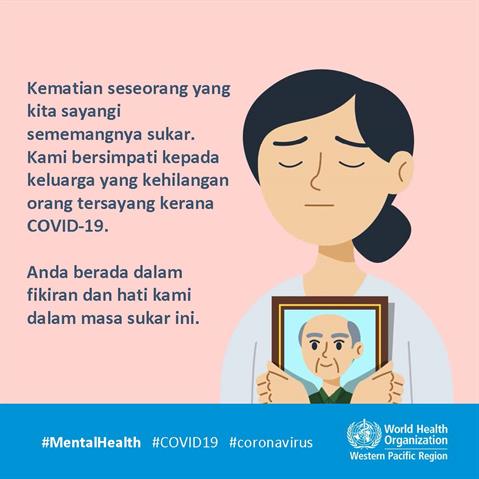 Kematian seseorang yang kita sayangi sememangnya sukar. Kami bersimpati kepada keluarga yang kehilangan orang tersayang kerana COVID-19.

Anda berada dalam fikiran dan hati kami dalam masa sukar ini.

#MentalHealth #COVID19 #coronavirus

World Health Organization
Western Pacific Region