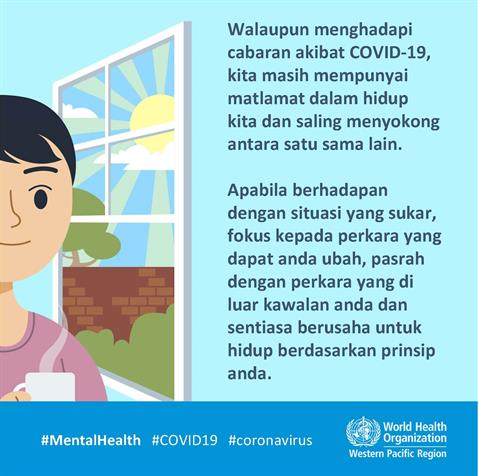 Walaupun menghadapi cabaran akibat COVID-19, kita masih mempunyai matlamat dalam hidup kita dan saling menyokong antara satu sama lain.

Apabila berhadapan dengan situasi yang sukar, fokus kepada perkara yang dapat anda ubah, pasrah dengan perkara yang di luar kawalan anda dan sentiasa berusaha untuk hidup berdasarkan prinsip anda.

#MentalHealth #COVID19 #coronavirus

World Health Organization
Western Pacific Region