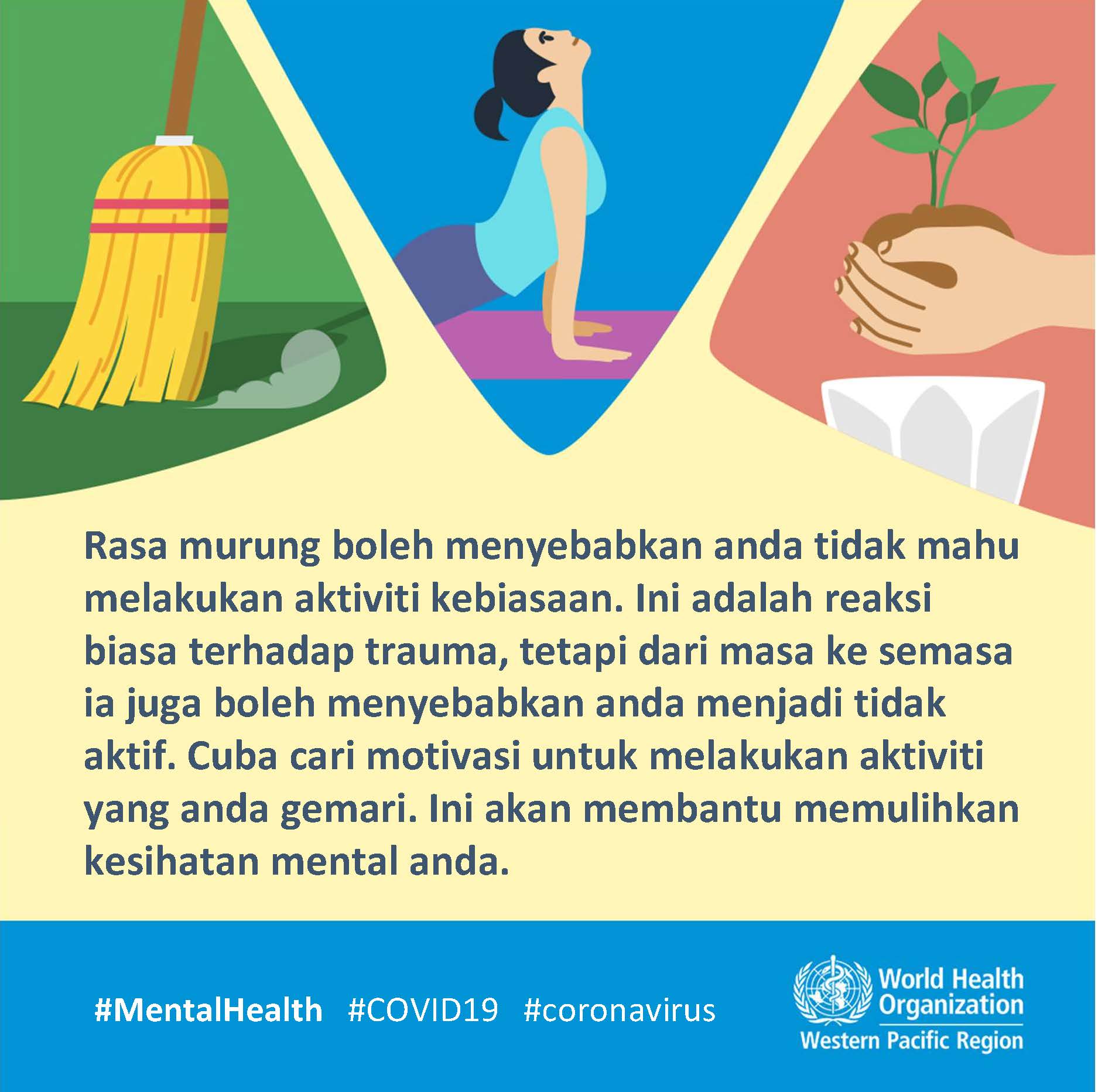 Rasa murung boleh menyebabkan anda tidak mahu melakukan aktiviti kebiasaan. Ini adalah reaksi biasa terhadap trauma, tetapi dari masa ke semasa ia juga boleh menyebabkan anda menjadi tidak aktif. Cuba cari motivasi untuk melakukan aktiviti yang anda gemari. Ini akan membantu memulihkan kesihatan mental anda.

#MentalHealth #COVID19 #coronavirus

World Health Organization
Western Pacific Region