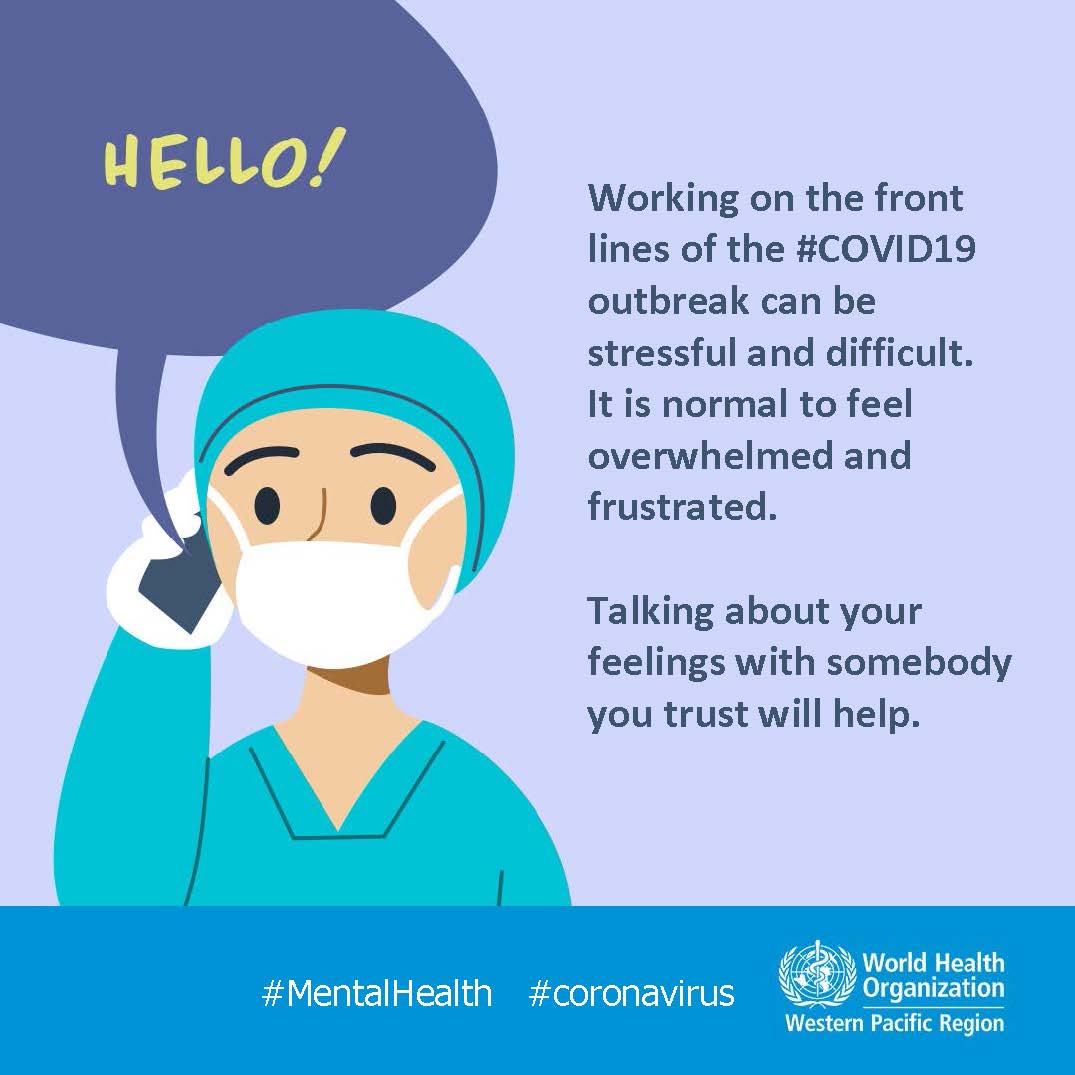 HELLO!

Working on the front lines of the #COVID19 outbreak can be stressful and difficult. It is normal to feel overwhelmed and frustrated.

Talking about your feelings with somebody you trust will help.

#MentalHealth #coronavirus

World Health Organization
Western Pacific Region