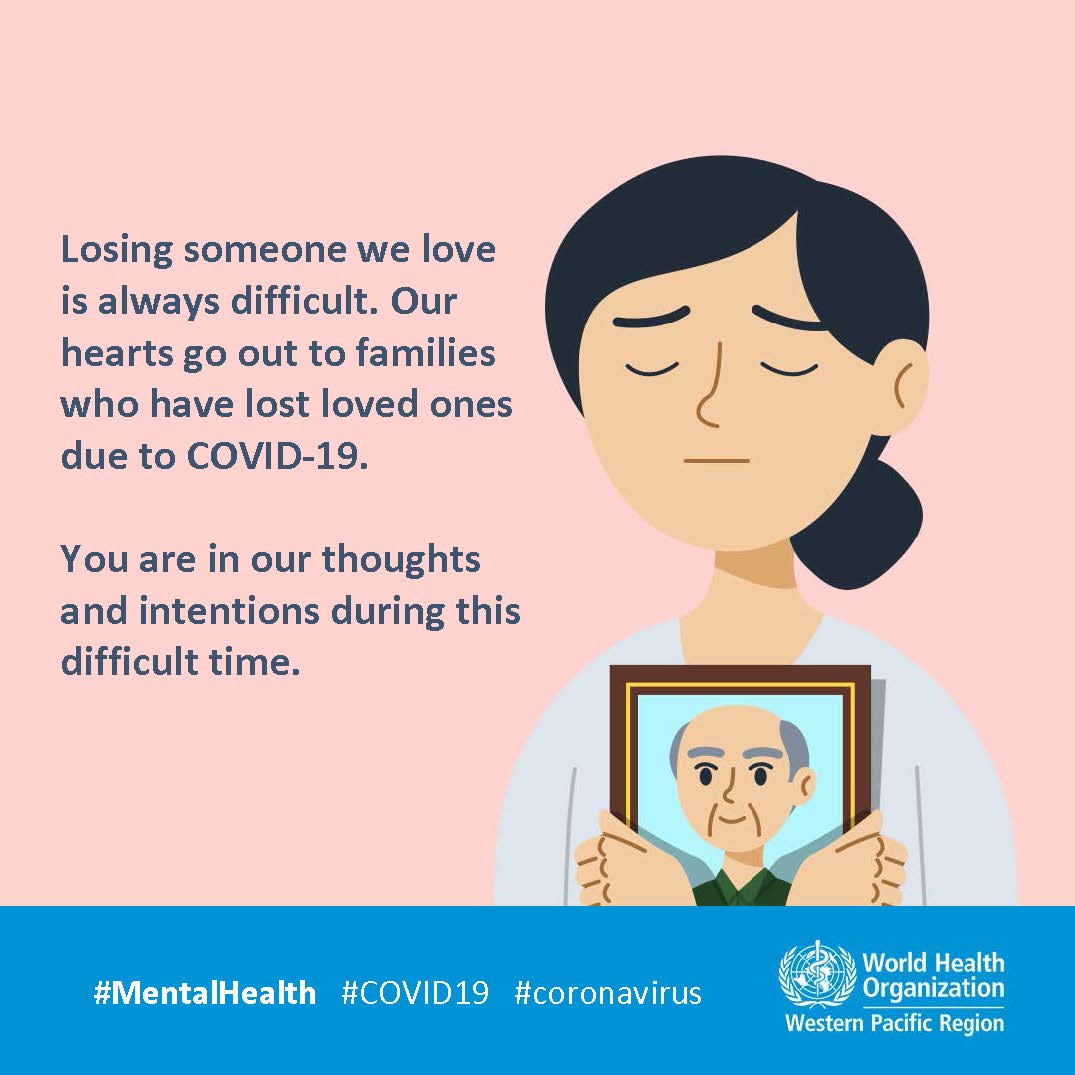 Losing someone we love is always difficult. Our hearts go out to families who have lost loved ones due to COVID-19.

You are in our thoughts and intentions during this difficult time.

#MentalHealth #COVID19 #coronavirus

World Health Organization
Western Pacific Region