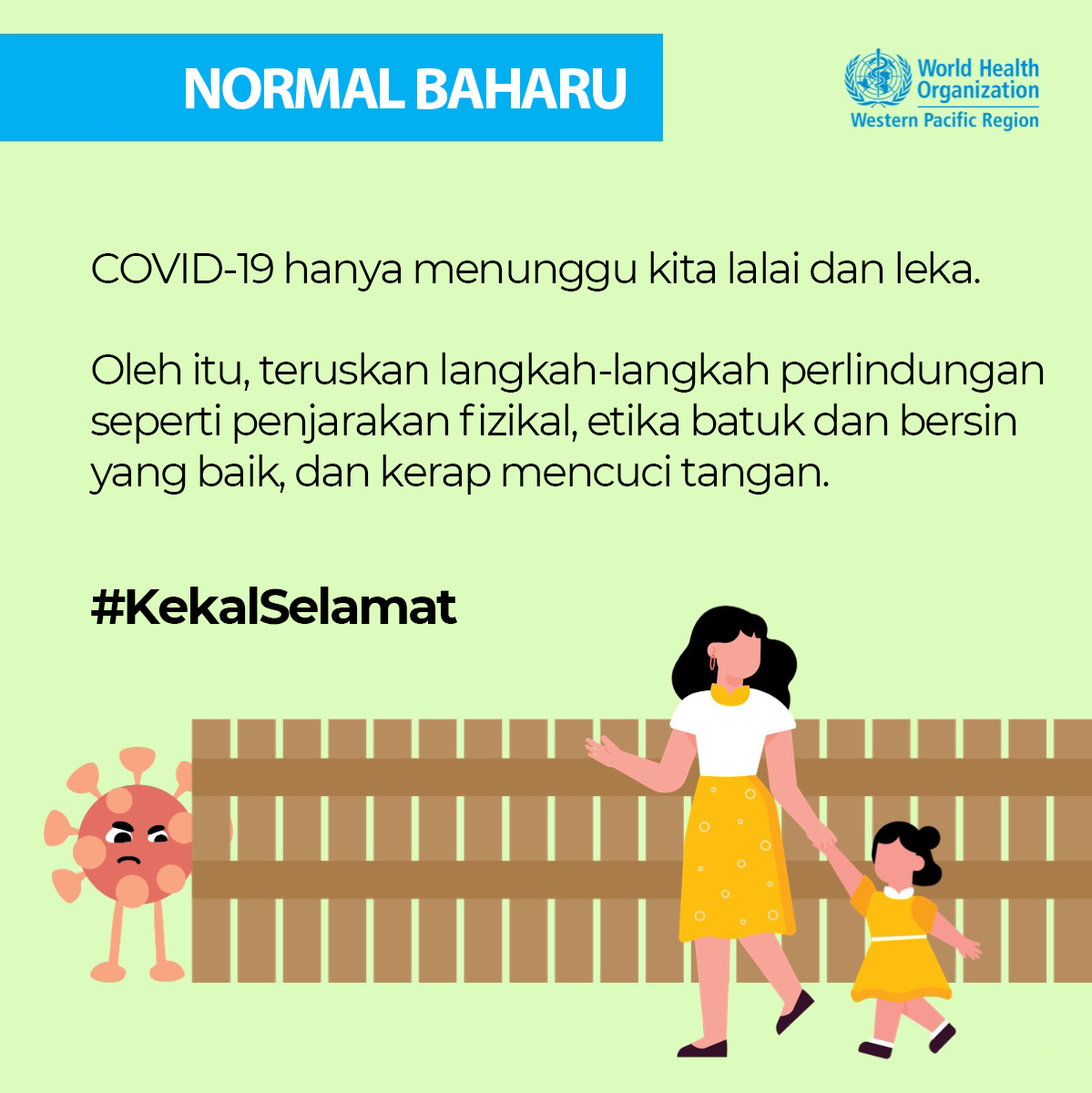 NORMAL BAHARU

World Health Organization
Western Pacific Region

COVID-19 hanya menunggu kita lalai dan leka.

Oleh itu, teruskan langkah-langkah perlindungan seperti penjarakan fizikal, etika batuk dan bersin yang baik, dan kerap mencuci tangan.

#KekalSelamat