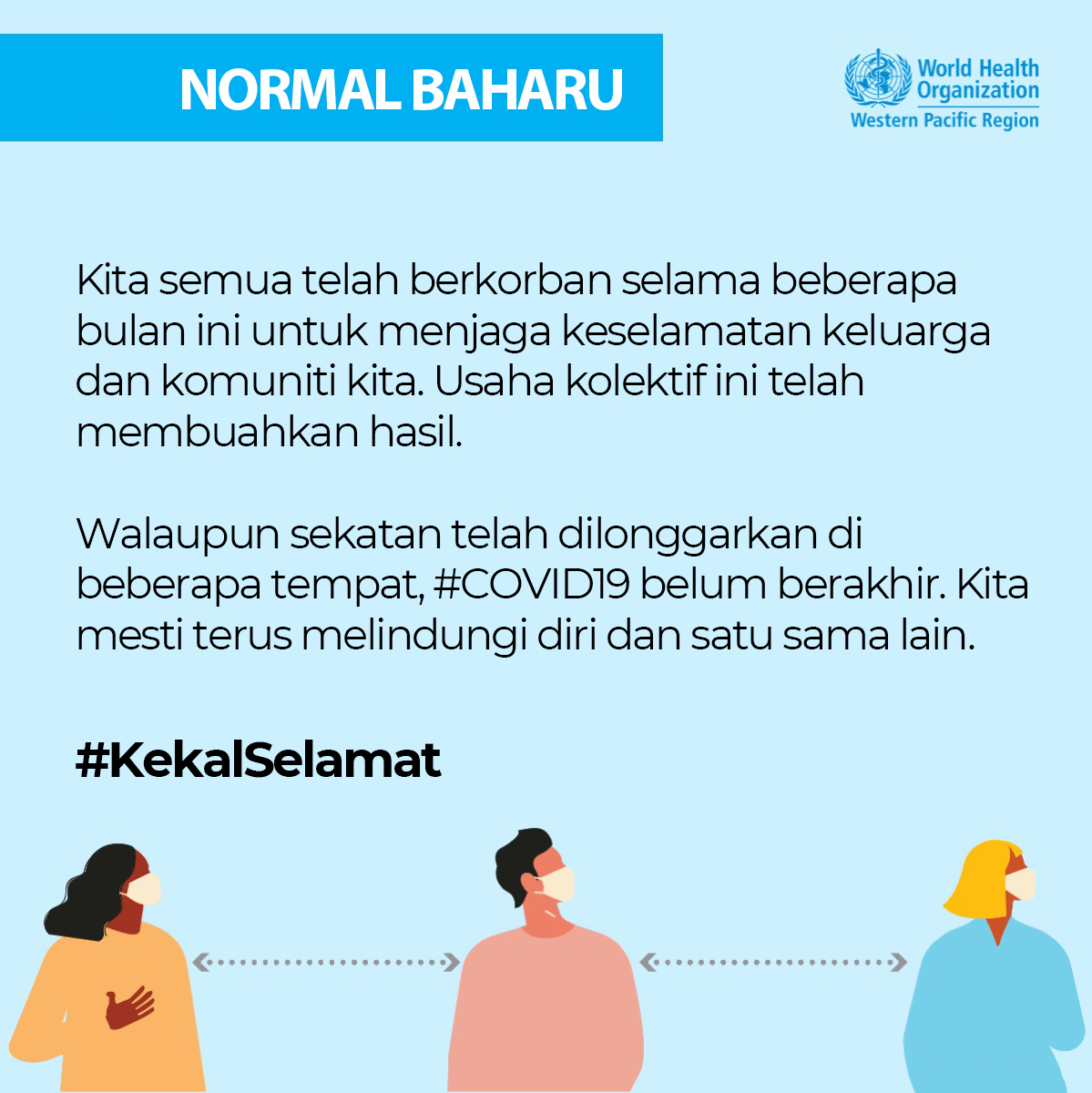 NORMAL BAHARU

World Health Organization
Western Pacific Region

Kita semua telah berkorban selama beberapa bulan ini untuk menjaga keselamatan keluarga dan komuniti kita. Usaha kolektif ini telah membuahkan hasil.

Walaupun sekatan telah dilonggarkan di beberapa tempat, #COVID19 belum berakhir. Kita mesti terus melindungi diri dan satu sama lain.

#KekalSelamat