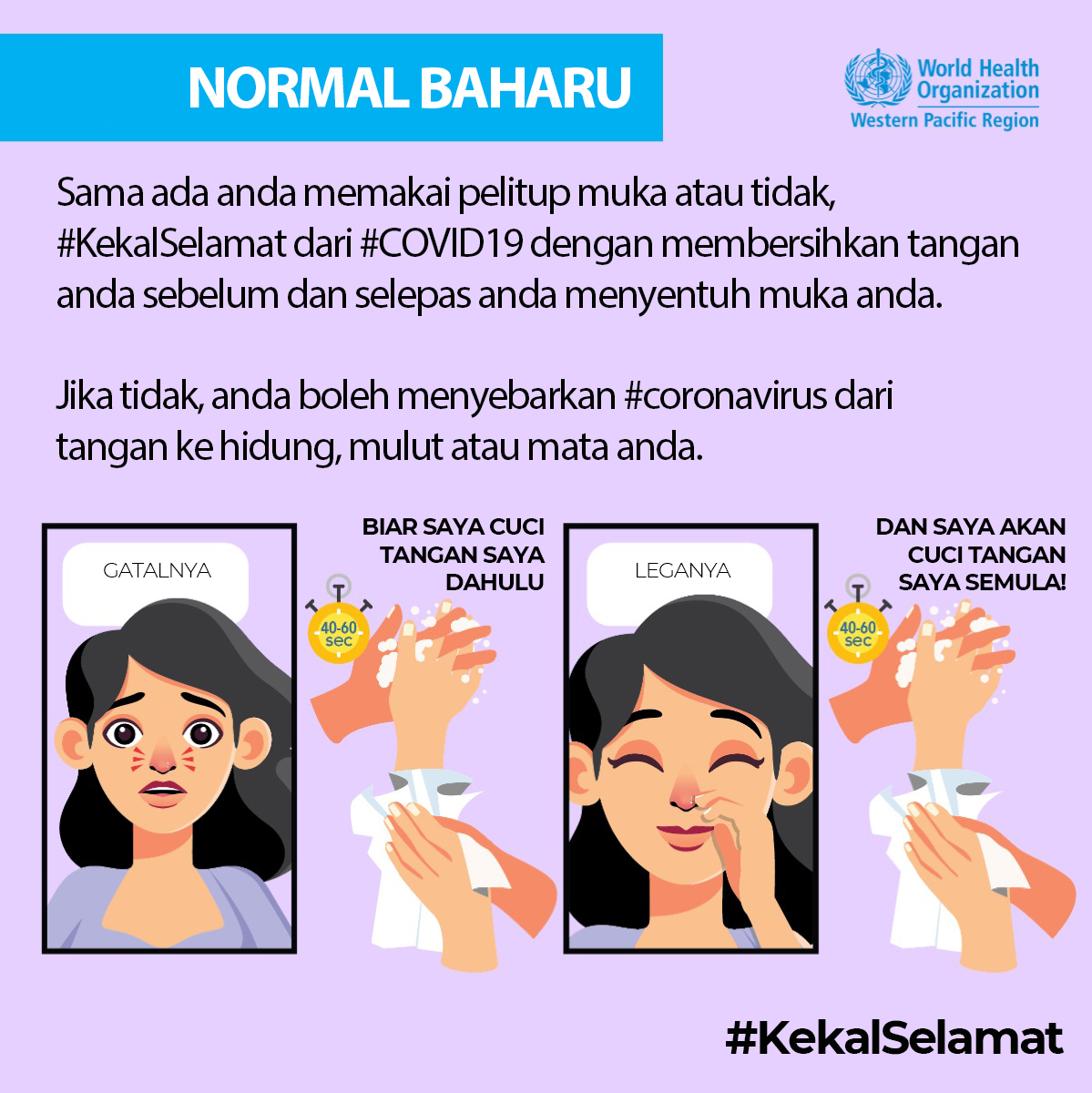 NORMAL BAHARU

World Health Organization
Western Pacific Region

Sama ada anda memakai pelitup muka atau tidak, #KekalSelamat dari #COVID19 dengan membersihkan tangan anda sebelum dan selepas anda menyentuh muka anda.

Jika tidak, anda boleh menyebarkan #coronavirus dari tangan ke hidung, mulut atau mata anda.

GATALNYA

BIAR SAYA CUCI TANGAN SAYA DAHULU

40-60 sec

LEGANYA

DAN SAYA AKAN CUCI TANGAN SAYA SEMULA!

40-60 sec

#KekalSelamat