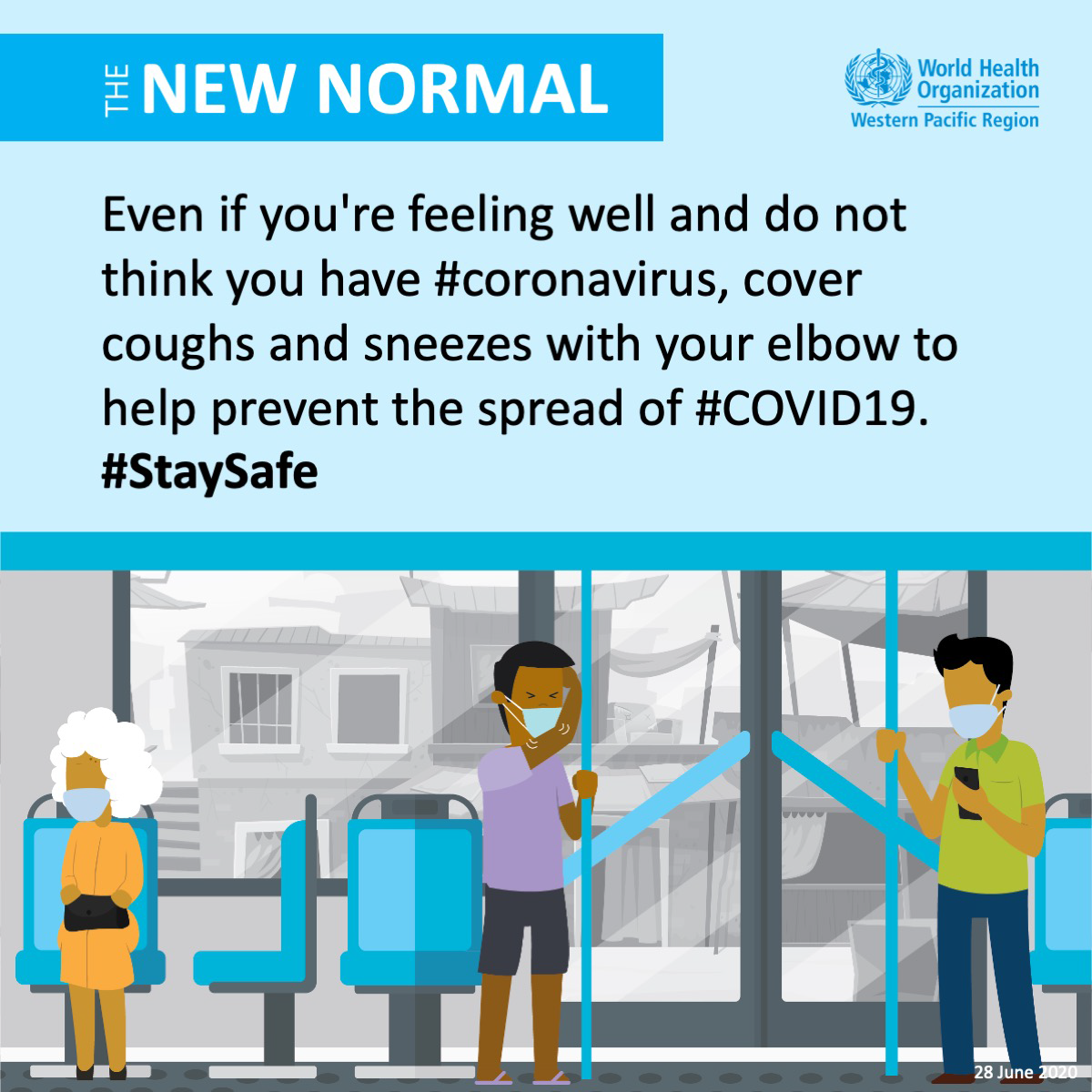 THE NEW NORMAL

World Health Organization
Western Pacific Region

Even if you're feeling well and do not think you have #coronavirus, cover coughs and sneezes with your elbow to help prevent the spread of #COVID19.
#StaySafe

28 June 2020