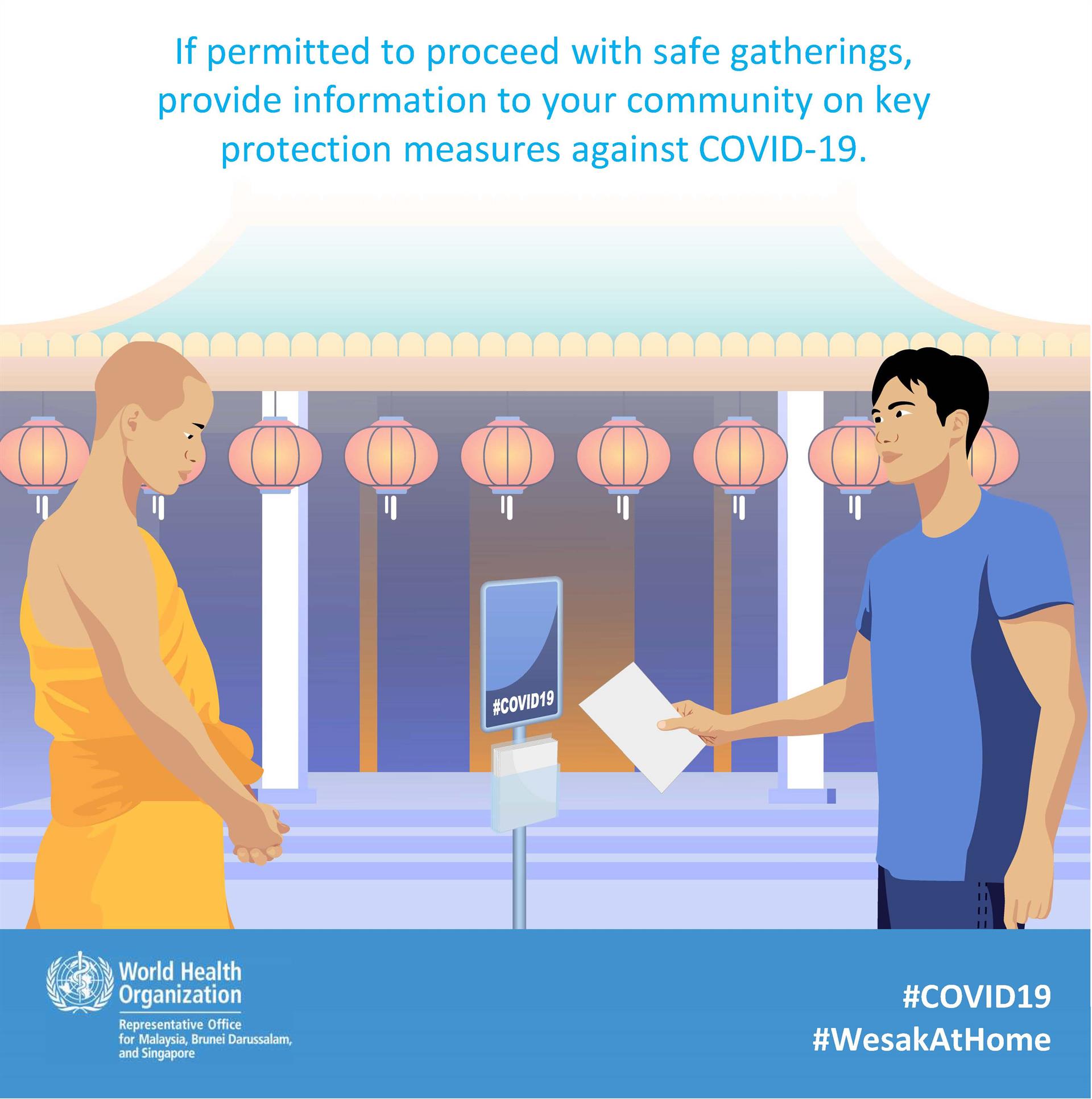 If permitted to proceed with safe gatherings, provide information to your community on key protection measures against COVID-19.

#COVID19

World Health Organization
Representative Office for Malaysia, Brunei Darussalam, and Singapore

#COVID19
#WesakAtHome