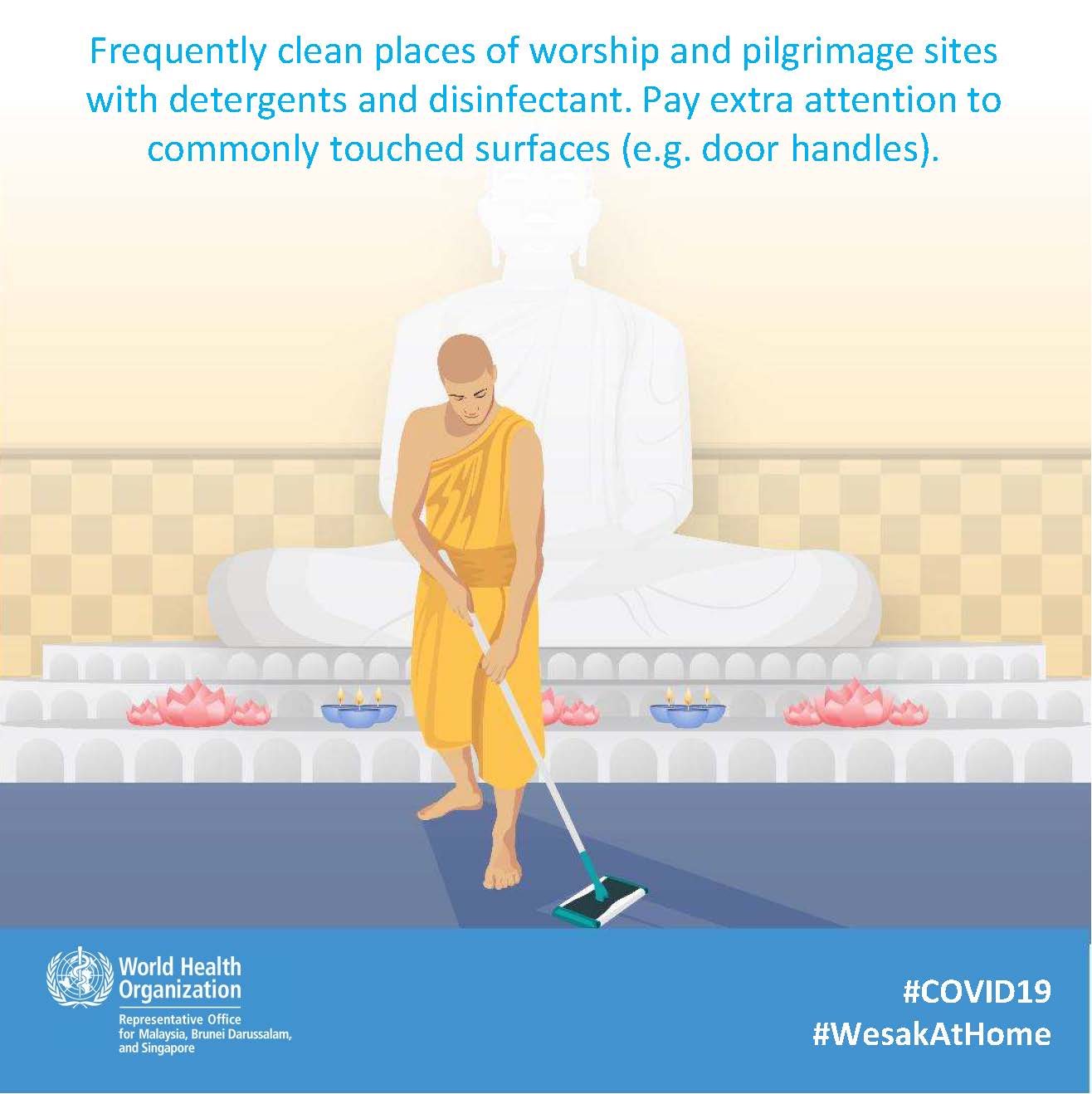 Frequently clean places of worship and pilgrimage sites with detergents and disinfectant. Pay extra attention to commonly touched surfaces (e.g. door handles).

World Health Organization
Representative Office for Malaysia, Brunei Darussalam, and Singapore

#COVID19
#WesakAtHome